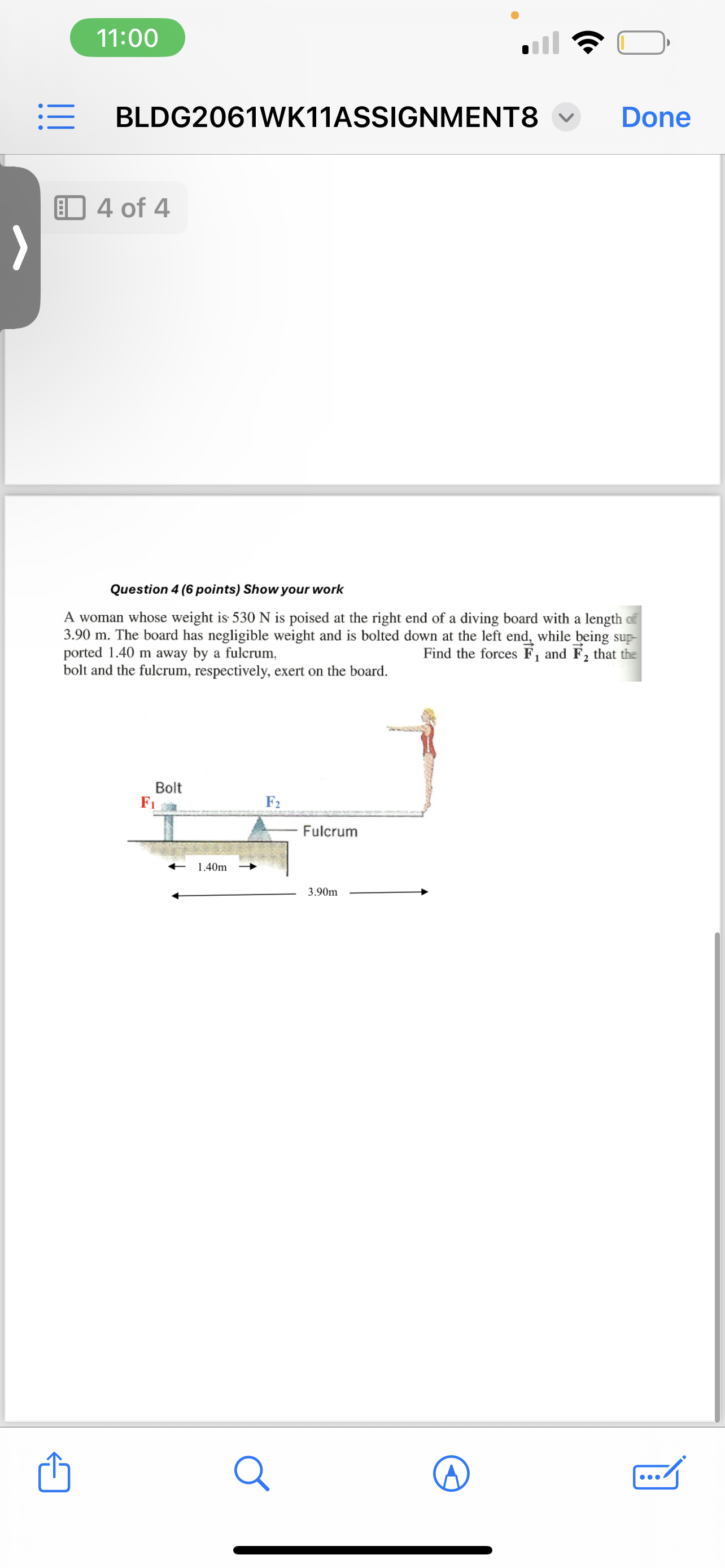 11:00

BLDG2061WK11ASSIGNMENT8

Done

4 of 4

Question 4 (6 points) Show your work

A woman whose weight is 530 N is poised at the right end of a diving board with a length of 3.90 m. The board has negligible weight and is bolted down at the left end, while being supported 1.40 m away by a fulcrum. Find the forces $\vec{F}_1$ and $\vec{F}_2$ that the bolt and the fulcrum, respectively, exert on the board.

Bolt

$F_1$

$F_2$

Fulcrum

1.40m

3.90m