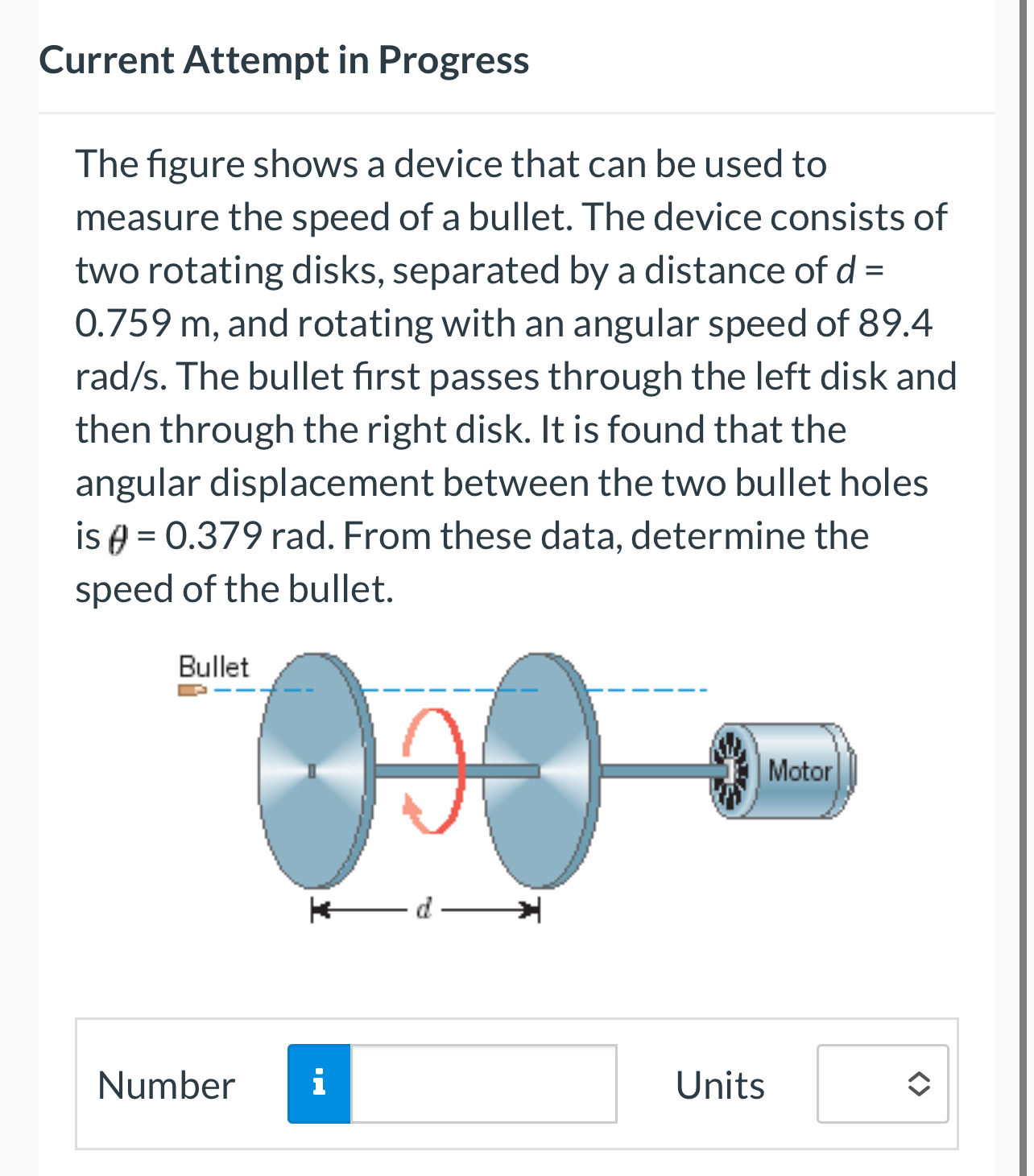 Current Attempt in Progress

The figure shows a device that can be used to measure the speed of a bullet. The device consists of two rotating disks, separated by a distance of $d$ = 0.759 m, and rotating with an angular speed of 89.4 rad/s. The bullet first passes through the left disk and then through the right disk. It is found that the angular displacement between the two bullet holes is $\theta$ = 0.379 rad. From these data, determine the speed of the bullet.

Bullet

Motor

$d$

Number i

Units