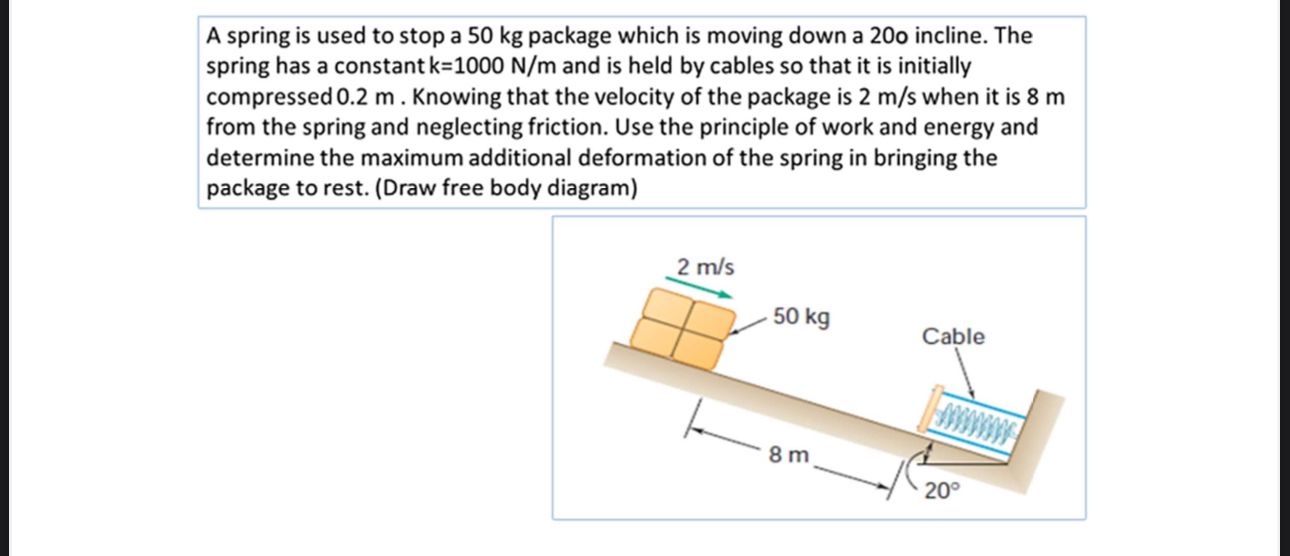 A spring is used to stop a 50 kg package which is moving down a 20o incline. The spring has a constant k=1000 N/m and is held by cables so that it is initially compressed 0.2 m . Knowing that the velocity of the package is 2 m/s when it is 8 m from the spring and neglecting friction. Use the principle of work and energy and determine the maximum additional deformation of the spring in bringing the package to rest. (Draw free body diagram)

2 m/s

50 kg

Cable

8 m

20°