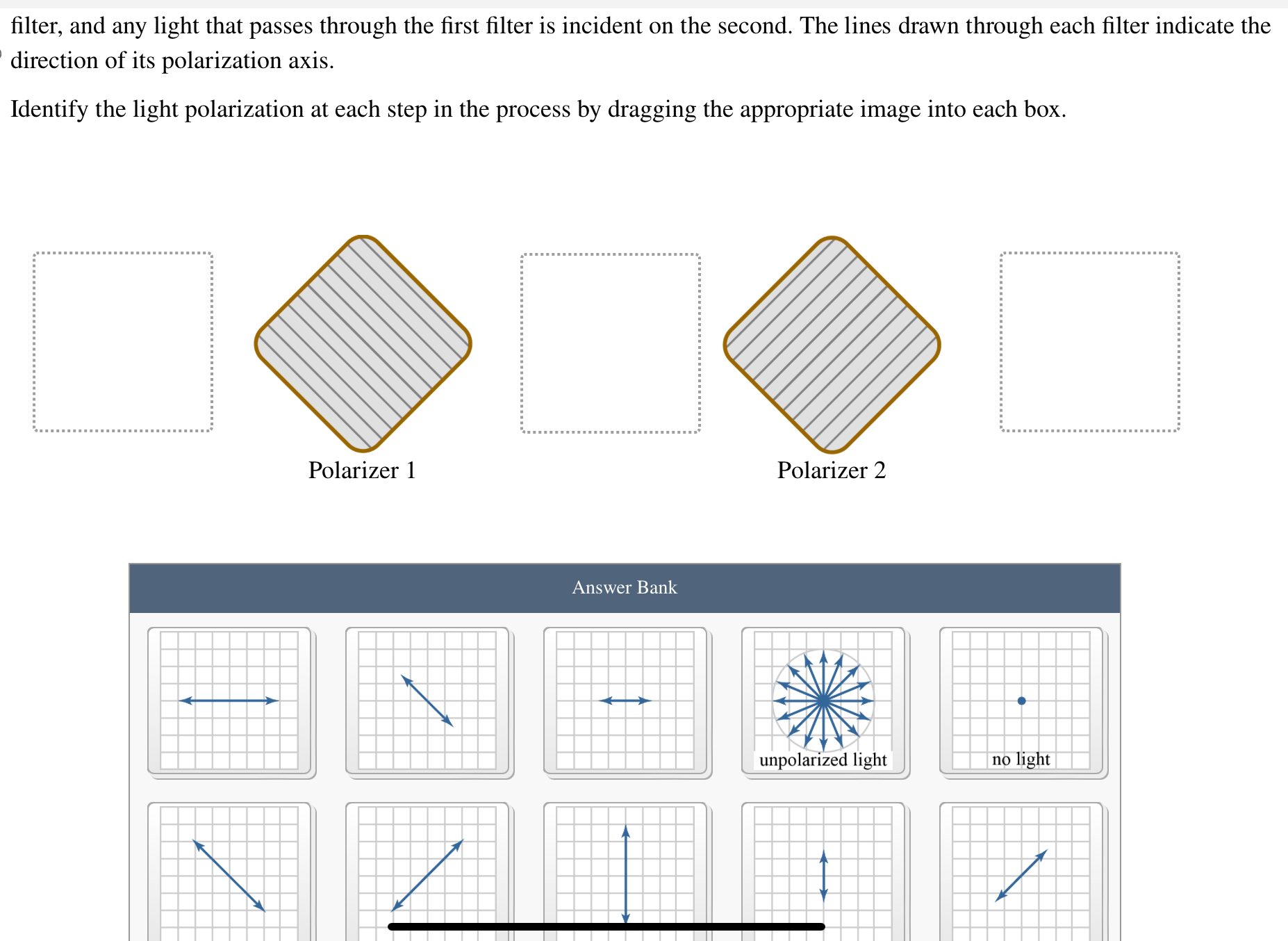 filter, and any light that passes through the first filter is incident on the second. The lines drawn through each filter indicate the direction of its polarization axis.

Identify the light polarization at each step in the process by dragging the appropriate image into each box.

Polarizer 1

Polarizer 2

Answer Bank

unpolarized light

no light