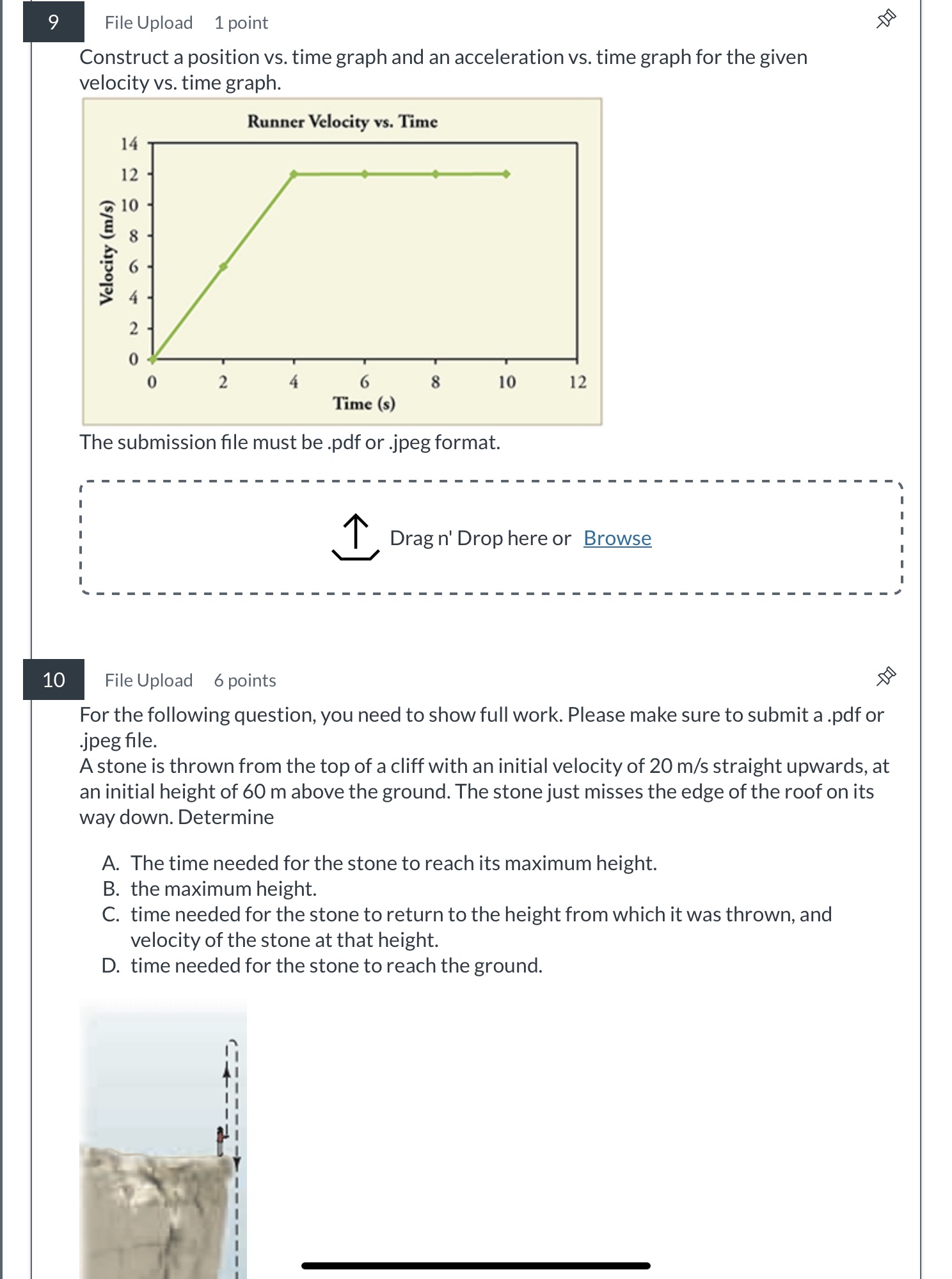 9 File Upload 1 point

Construct a position vs. time graph and an acceleration vs. time graph for the given velocity vs. time graph.

Runner Velocity vs. Time

Velocity (m/s)

14
12
10
8
6
4
2
0

0 2 4 6 8 10 12

Time (s)

The submission file must be .pdf or .jpeg format.

Drag n' Drop here or Browse

10 File Upload 6 points

For the following question, you need to show full work. Please make sure to submit a .pdf or .jpeg file.
A stone is thrown from the top of a cliff with an initial velocity of 20 m/s straight upwards, at an initial height of 60 m above the ground. The stone just misses the edge of the roof on its way down. Determine

A. The time needed for the stone to reach its maximum height.
B. the maximum height.
C. time needed for the stone to return to the height from which it was thrown, and velocity of the stone at that height.
D. time needed for the stone to reach the ground.