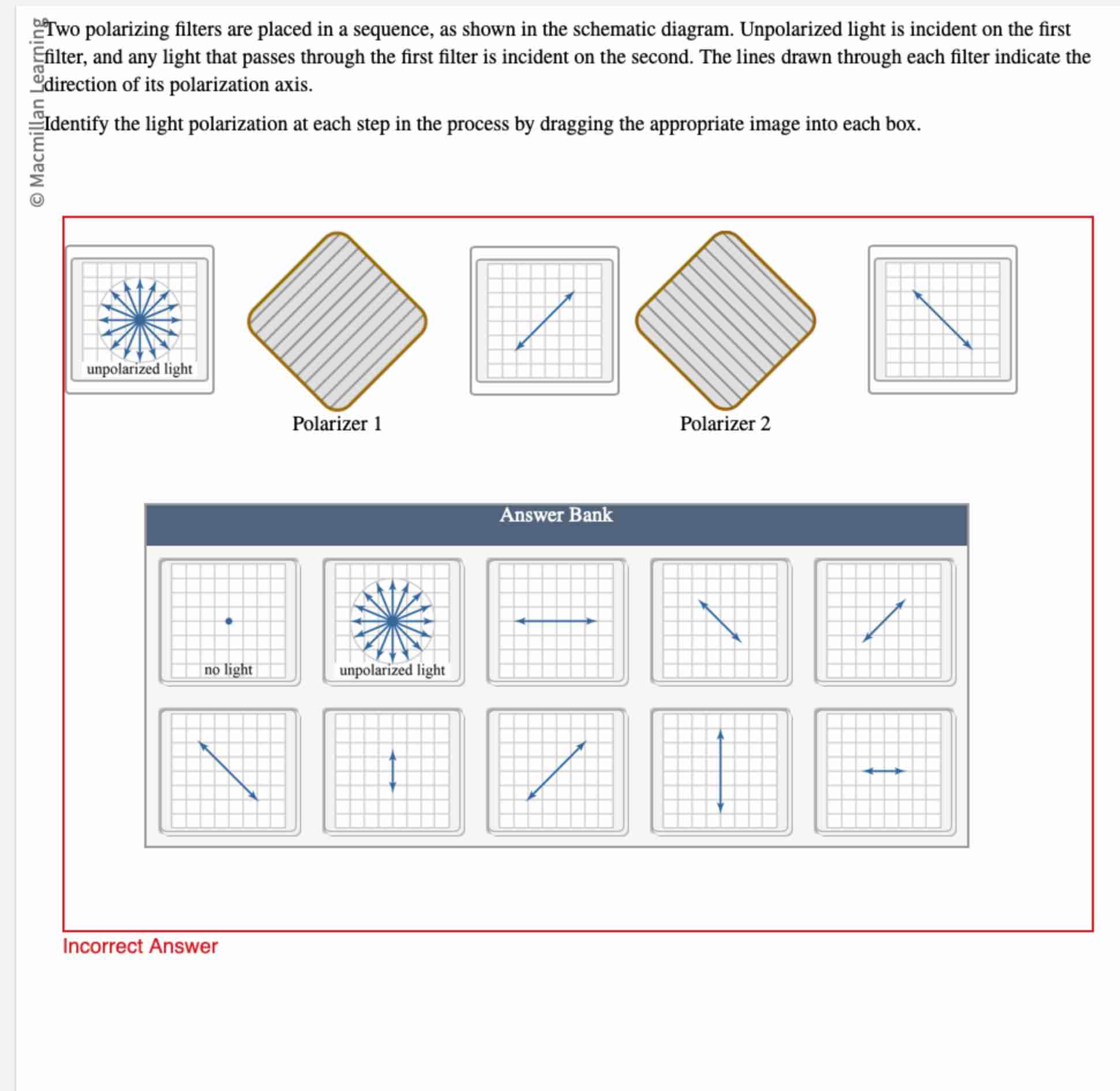 © Macmillan Learning

Two polarizing filters are placed in a sequence, as shown in the schematic diagram. Unpolarized light is incident on the first filter, and any light that passes through the first filter is incident on the second. The lines drawn through each filter indicate the direction of its polarization axis.

Identify the light polarization at each step in the process by dragging the appropriate image into each box.

unpolarized light

Polarizer 1

Polarizer 2

Answer Bank

no light

unpolarized light

Incorrect Answer