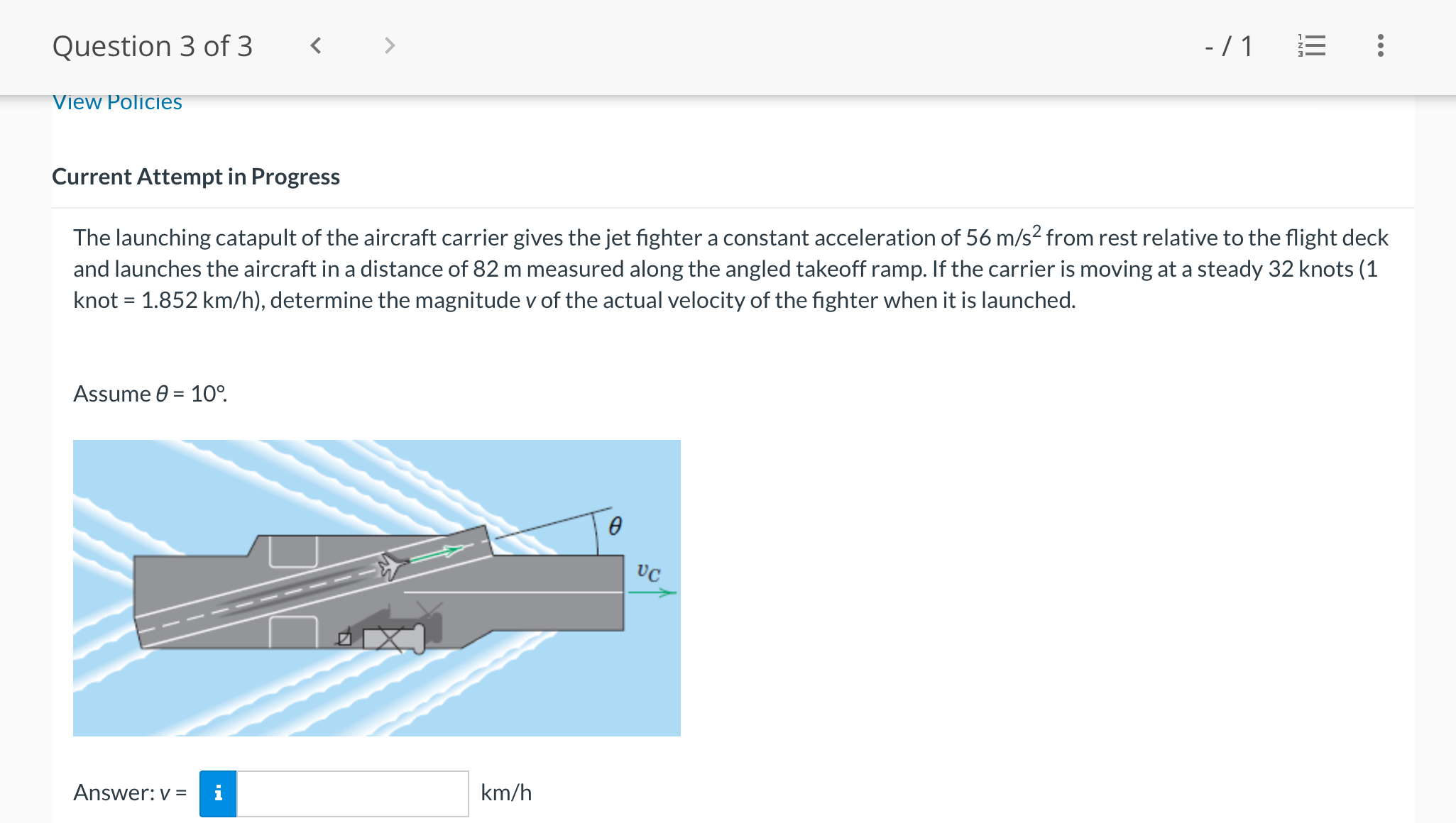 Question 3 of 3

- / 1

View Policies

Current Attempt in Progress

The launching catapult of the aircraft carrier gives the jet fighter a constant acceleration of 56 m/s$^2$ from rest relative to the flight deck and launches the aircraft in a distance of 82 m measured along the angled takeoff ramp. If the carrier is moving at a steady 32 knots (1 knot = 1.852 km/h), determine the magnitude $v$ of the actual velocity of the fighter when it is launched.

Assume $\theta$ = 10°.

$\theta$

$v_C$

Answer: $v$ = i km/h