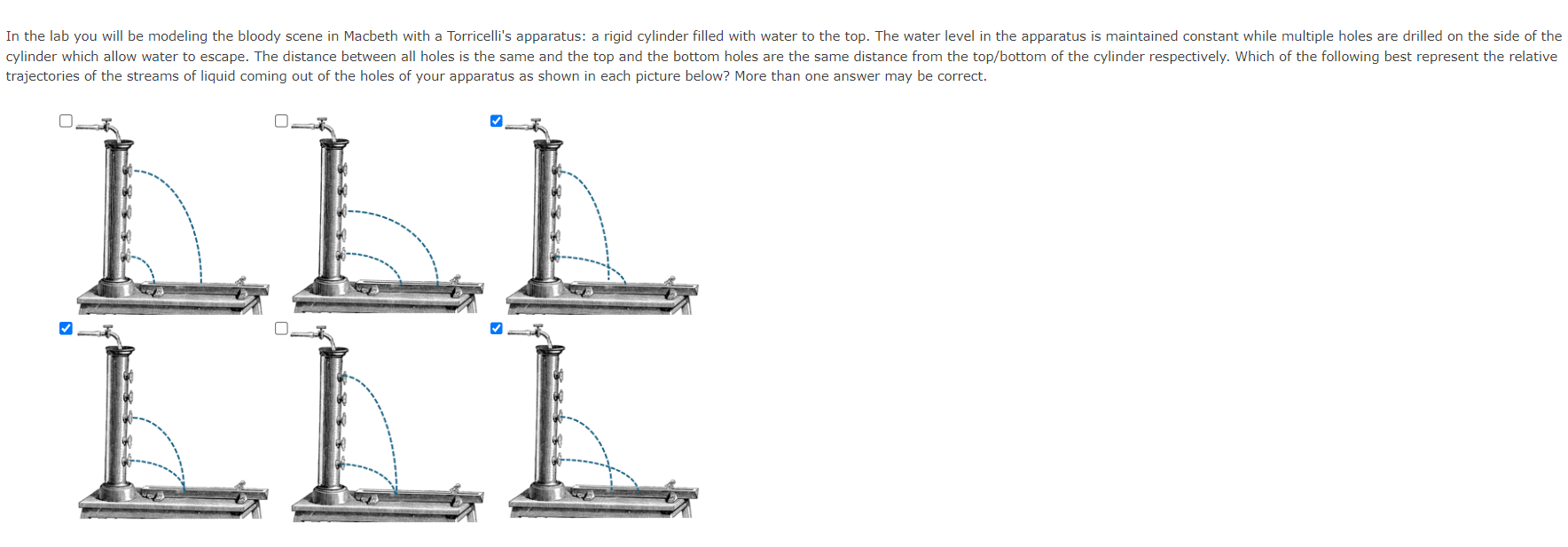 In the lab you will be modeling the bloody scene in Macbeth with a Torricelli's apparatus: a rigid cylinder filled with water to the top. The water level in the apparatus is maintained constant while multiple holes are drilled on the side of the cylinder which allow water to escape. The distance between all holes is the same and the top and the bottom holes are the same distance from the top/bottom of the cylinder respectively. Which of the following best represent the relative trajectories of the streams of liquid coming out of the holes of your apparatus as shown in each picture below? More than one answer may be correct.