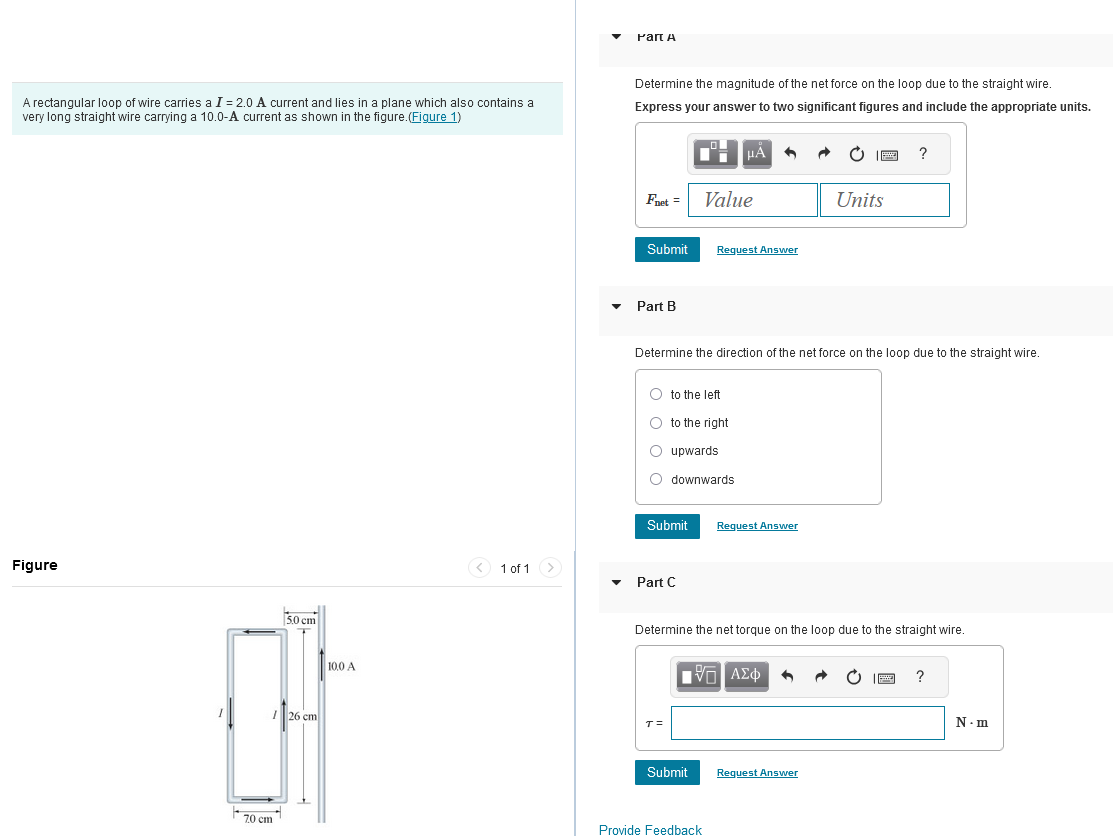 A rectangular loop of wire carries a $I = 2.0$ A current and lies in a plane which also contains a very long straight wire carrying a 10.0-A current as shown in the figure.(Figure 1)

Figure

1 of 1

5.0 cm

10.0 A

$I$

$I$

26 cm

7.0 cm

Part A

Determine the magnitude of the net force on the loop due to the straight wire.

Express your answer to two significant figures and include the appropriate units.

μÅ

?

$F_{net}$ =

Value

Units

Submit

Request Answer

Part B

Determine the direction of the net force on the loop due to the straight wire.

to the left

to the right

upwards

downwards

Submit

Request Answer

Part C

Determine the net torque on the loop due to the straight wire.

ΑΣφ

?

$\tau$ =

N · m

Submit

Request Answer

Provide Feedback