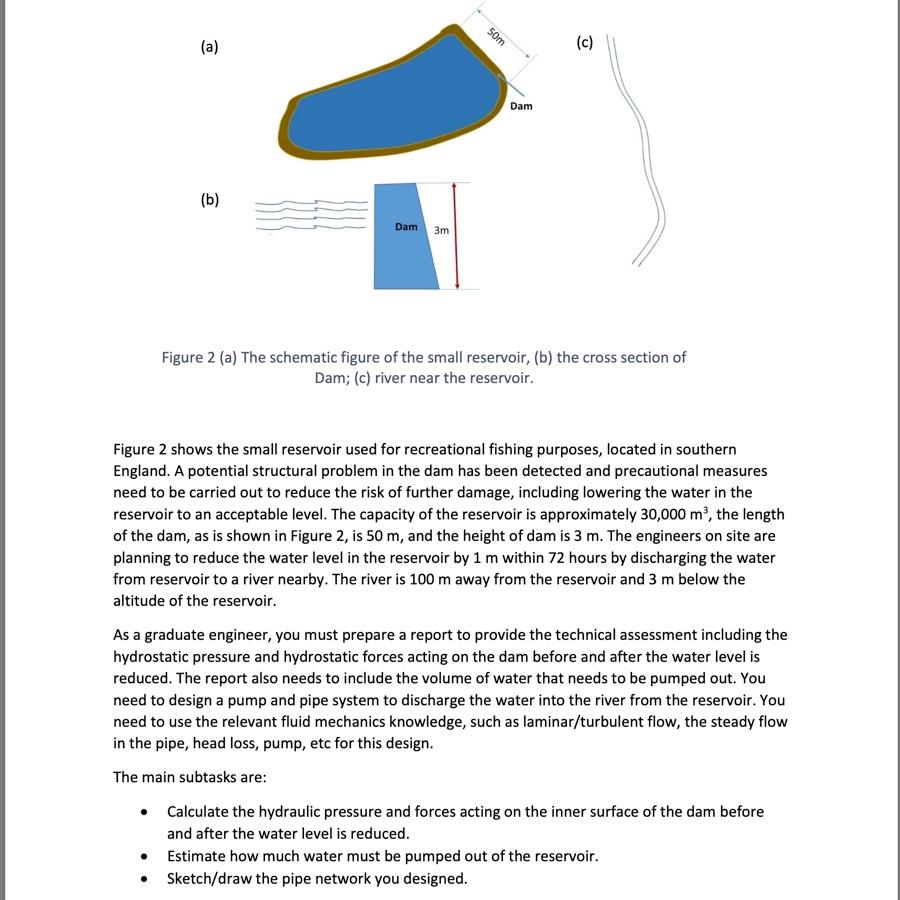 (a)

50m

Dam

(c)

(b)

Dam

3m

Figure 2 (a) The schematic figure of the small reservoir, (b) the cross section of Dam; (c) river near the reservoir.

Figure 2 shows the small reservoir used for recreational fishing purposes, located in southern England. A potential structural problem in the dam has been detected and precautional measures need to be carried out to reduce the risk of further damage, including lowering the water in the reservoir to an acceptable level. The capacity of the reservoir is approximately 30,000 $m^3$, the length of the dam, as is shown in Figure 2, is 50 m, and the height of dam is 3 m. The engineers on site are planning to reduce the water level in the reservoir by 1 m within 72 hours by discharging the water from reservoir to a river nearby. The river is 100 m away from the reservoir and 3 m below the altitude of the reservoir.

As a graduate engineer, you must prepare a report to provide the technical assessment including the hydrostatic pressure and hydrostatic forces acting on the dam before and after the water level is reduced. The report also needs to include the volume of water that needs to be pumped out. You need to design a pump and pipe system to discharge the water into the river from the reservoir. You need to use the relevant fluid mechanics knowledge, such as laminar/turbulent flow, the steady flow in the pipe, head loss, pump, etc for this design.

The main subtasks are:

• Calculate the hydraulic pressure and forces acting on the inner surface of the dam before and after the water level is reduced.
• Estimate how much water must be pumped out of the reservoir.
• Sketch/draw the pipe network you designed.