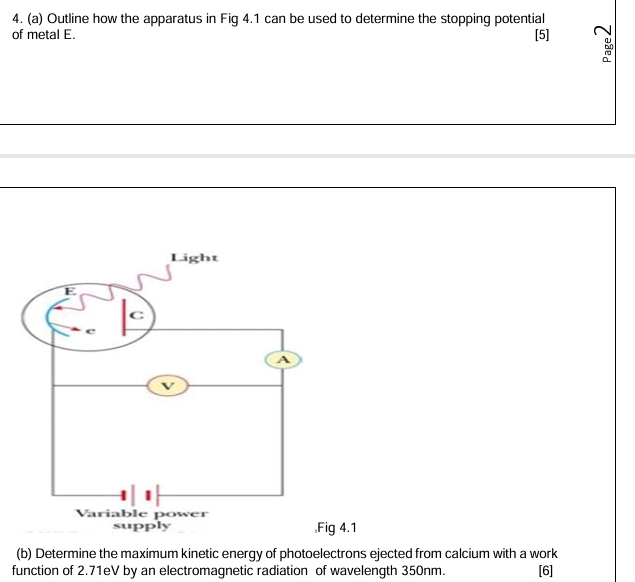 4. (a) Outline how the apparatus in Fig 4.1 can be used to determine the stopping potential of metal E.

[5]

Page 2

Light

E

C

e

A

V

Variable power supply

Fig 4.1

(b) Determine the maximum kinetic energy of photoelectrons ejected from calcium with a work function of 2.71eV by an electromagnetic radiation of wavelength 350nm.

[6]