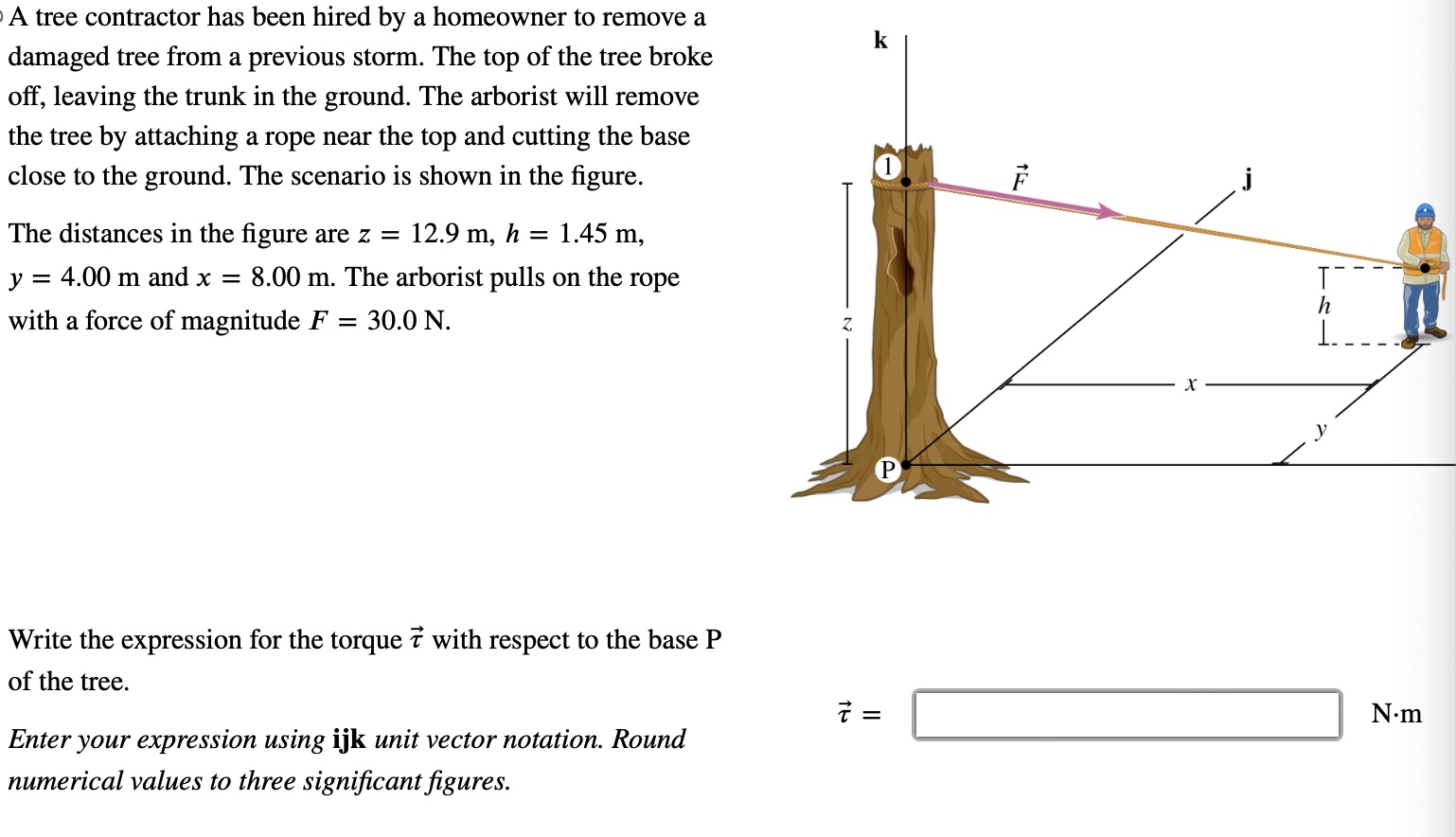 A tree contractor has been hired by a homeowner to remove a damaged tree from a previous storm. The top of the tree broke off, leaving the trunk in the ground. The arborist will remove the tree by attaching a rope near the top and cutting the base close to the ground. The scenario is shown in the figure.

The distances in the figure are $z = 12.9$ m, $h = 1.45$ m, $y = 4.00$ m and $x = 8.00$ m. The arborist pulls on the rope with a force of magnitude $F = 30.0$ N.

k

1

$\vec{F}$

j

z

h

x

y

P

Write the expression for the torque $\vec{\tau}$ with respect to the base P of the tree.

Enter your expression using **ijk** unit vector notation. Round numerical values to three significant figures.

$\vec{\tau} =$

N·m