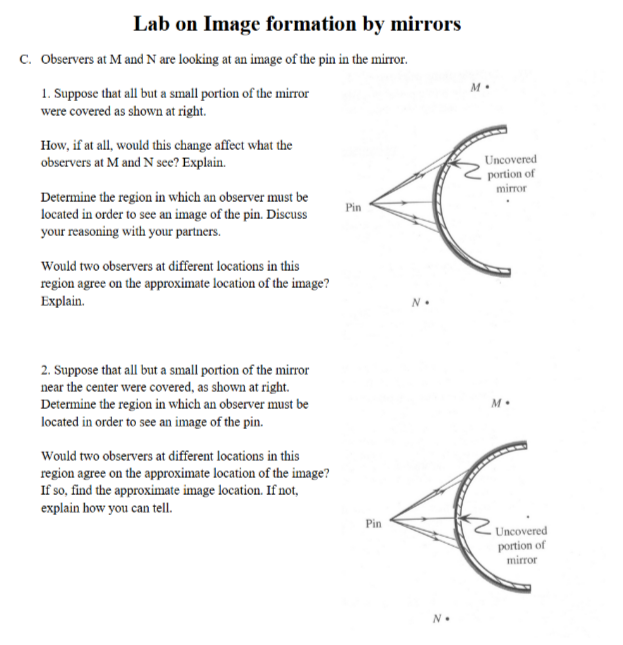 Lab on Image formation by mirrors

C. Observers at M and N are looking at an image of the pin in the mirror.

1. Suppose that all but a small portion of the mirror were covered as shown at right.

How, if at all, would this change affect what the observers at M and N see? Explain.

Determine the region in which an observer must be located in order to see an image of the pin. Discuss your reasoning with your partners.

Would two observers at different locations in this region agree on the approximate location of the image? Explain.

M •

Uncovered portion of mirror

Pin

N •

2. Suppose that all but a small portion of the mirror near the center were covered, as shown at right. Determine the region in which an observer must be located in order to see an image of the pin.

Would two observers at different locations in this region agree on the approximate location of the image? If so, find the approximate image location. If not, explain how you can tell.

M •

Pin

Uncovered portion of mirror

N •