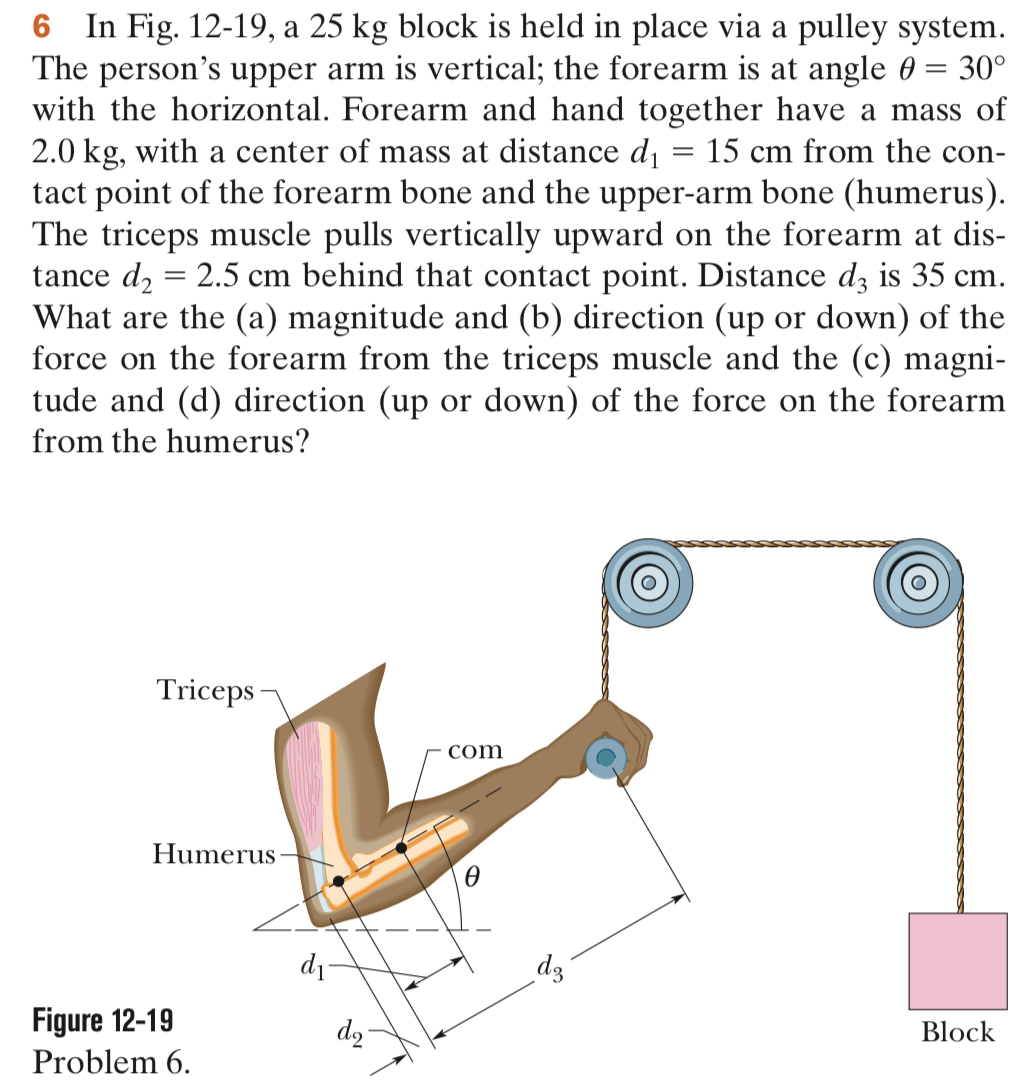 6 In Fig. 12-19, a 25 kg block is held in place via a pulley system. The person's upper arm is vertical; the forearm is at angle $\theta = 30°$ with the horizontal. Forearm and hand together have a mass of 2.0 kg, with a center of mass at distance $d_1 = 15$ cm from the contact point of the forearm bone and the upper-arm bone (humerus). The triceps muscle pulls vertically upward on the forearm at distance $d_2 = 2.5$ cm behind that contact point. Distance $d_3$ is 35 cm. What are the (a) magnitude and (b) direction (up or down) of the force on the forearm from the triceps muscle and the (c) magnitude and (d) direction (up or down) of the force on the forearm from the humerus?

Triceps

com

Humerus

$\theta$

$d_1$

$d_3$

$d_2$

Block

Figure 12-19
Problem 6.