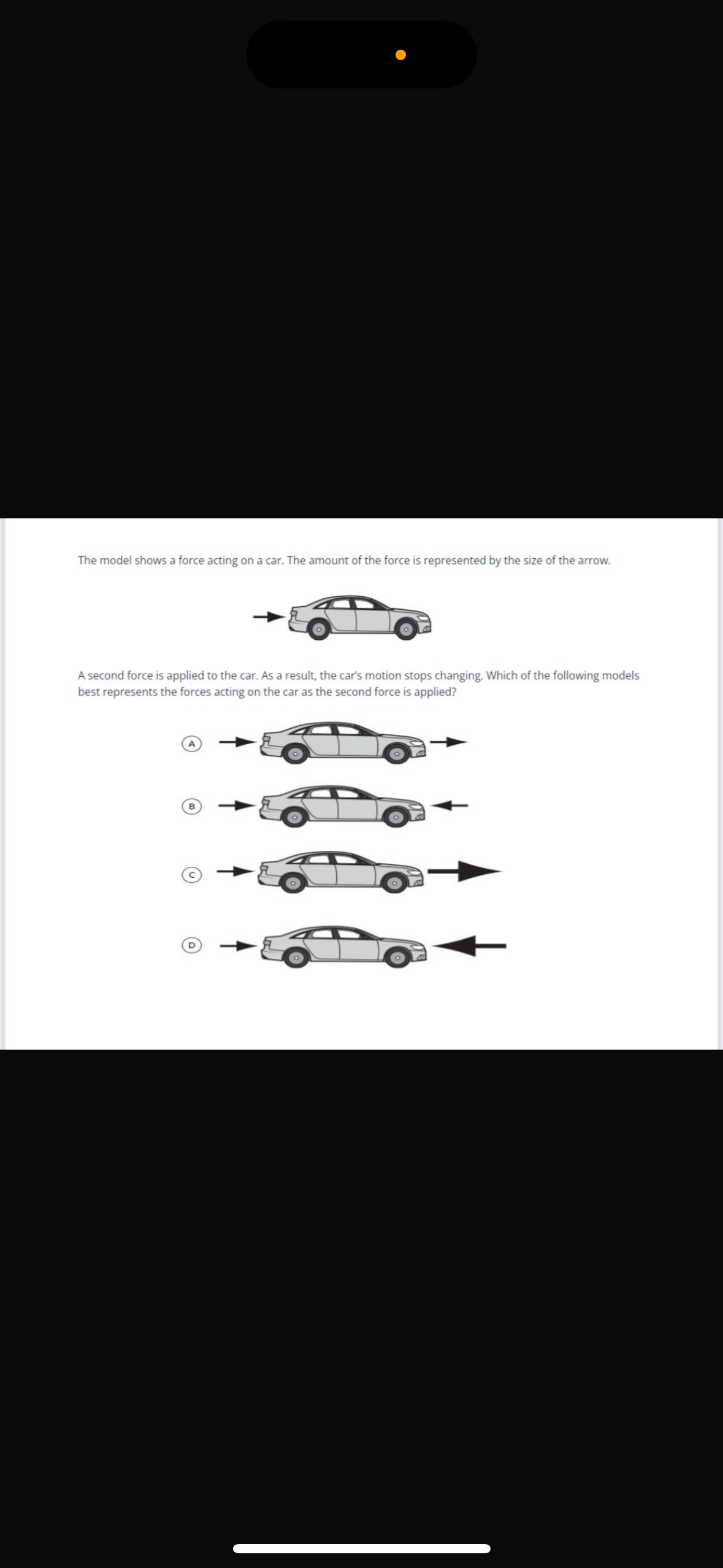 The model shows a force acting on a car. The amount of the force is represented by the size of the arrow.

A second force is applied to the car. As a result, the car's motion stops changing. Which of the following models best represents the forces acting on the car as the second force is applied?

A

B

C

D