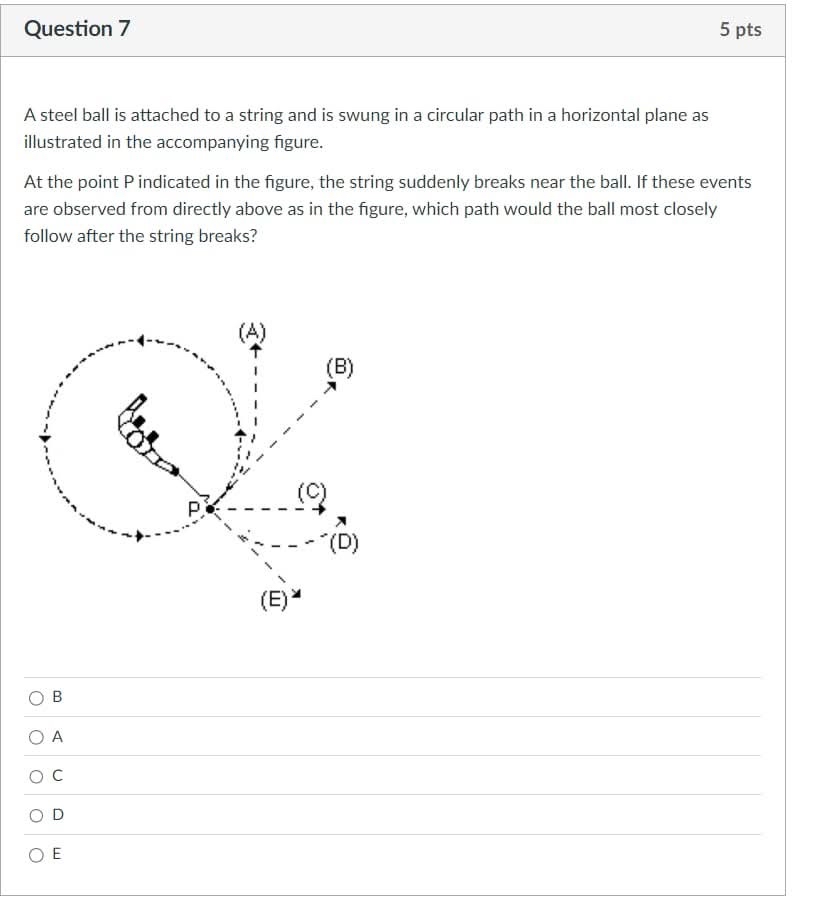 Question 7

5 pts

A steel ball is attached to a string and is swung in a circular path in a horizontal plane as illustrated in the accompanying figure.

At the point P indicated in the figure, the string suddenly breaks near the ball. If these events are observed from directly above as in the figure, which path would the ball most closely follow after the string breaks?

(A)
(B)
(C)
P
(D)
(E)

B

A

C

D

E