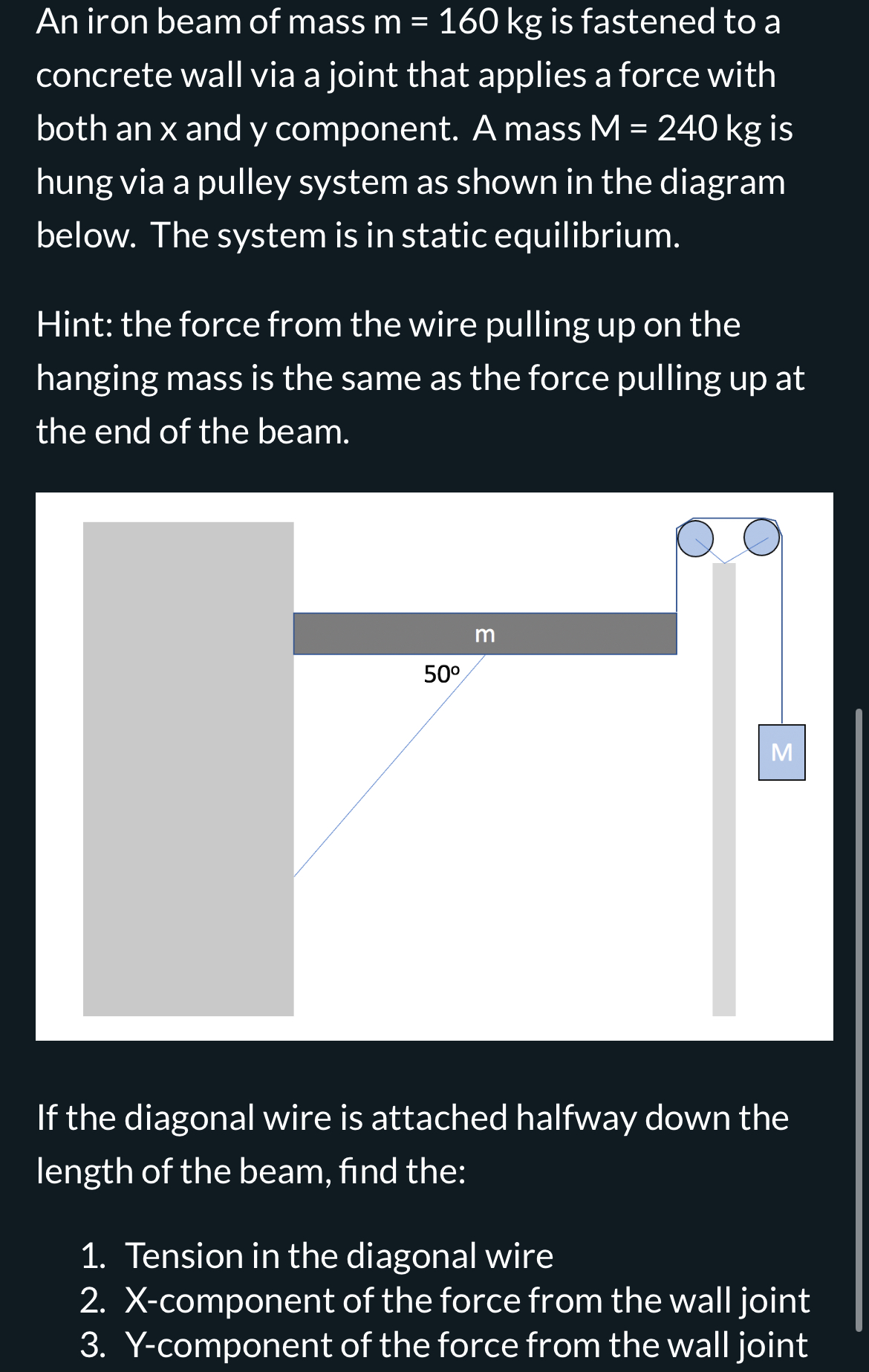 An iron beam of mass m = 160 kg is fastened to a concrete wall via a joint that applies a force with both an x and y component. A mass M = 240 kg is hung via a pulley system as shown in the diagram below. The system is in static equilibrium.

Hint: the force from the wire pulling up on the hanging mass is the same as the force pulling up at the end of the beam.

m

50º

M

If the diagonal wire is attached halfway down the length of the beam, find the:

1. Tension in the diagonal wire
2. X-component of the force from the wall joint
3. Y-component of the force from the wall joint