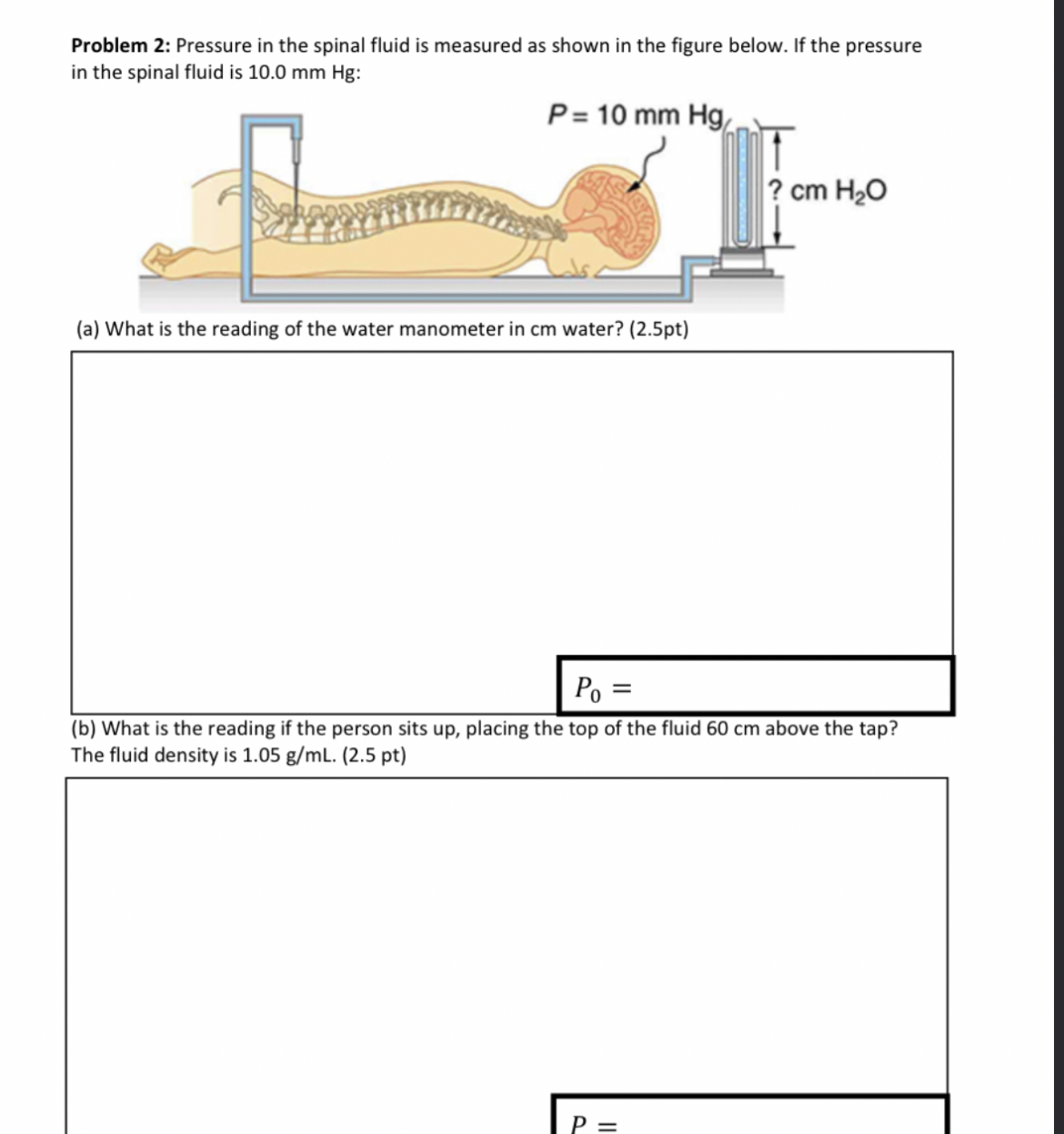 **Problem 2:** Pressure in the spinal fluid is measured as shown in the figure below. If the pressure in the spinal fluid is 10.0 mm Hg:

$P = 10$ mm Hg

? cm $H_2O$

(a) What is the reading of the water manometer in cm water? (2.5pt)

$P_0 =$

(b) What is the reading if the person sits up, placing the top of the fluid 60 cm above the tap? The fluid density is 1.05 g/mL. (2.5 pt)

$P =$