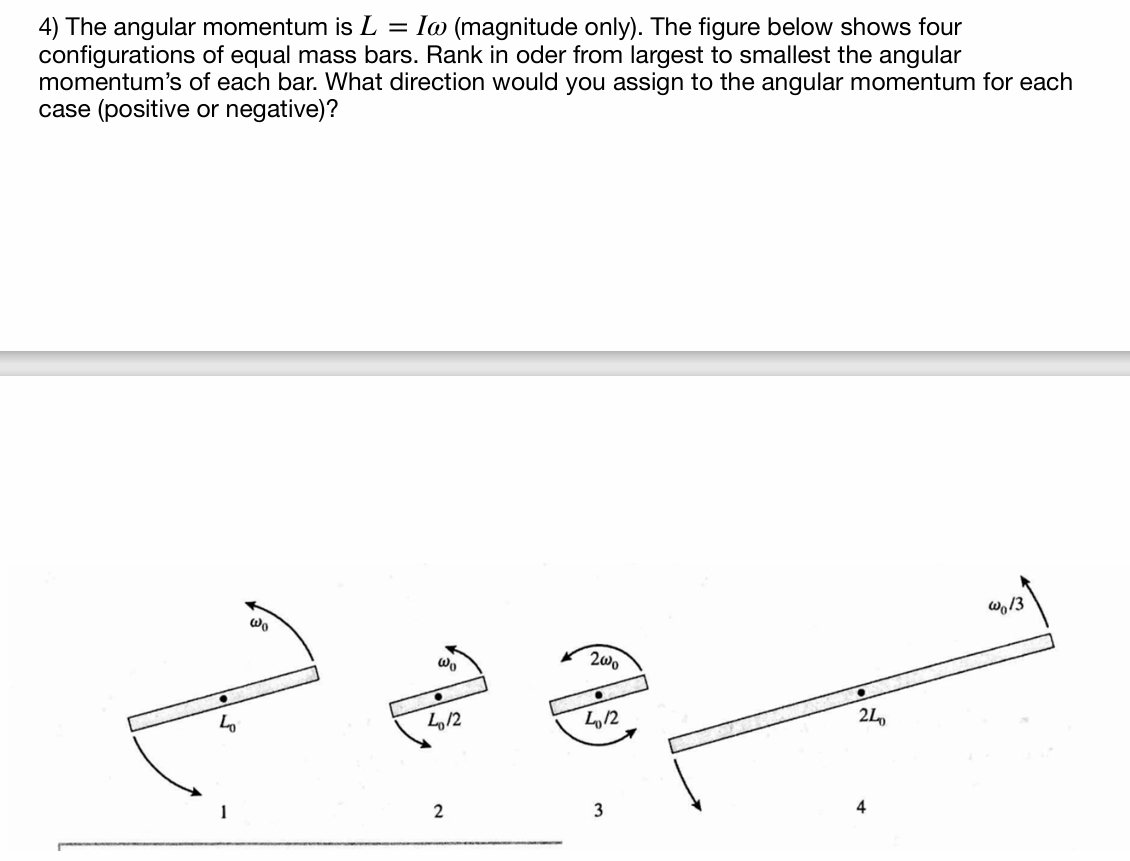 4) The angular momentum is $L = I\omega$ (magnitude only). The figure below shows four configurations of equal mass bars. Rank in oder from largest to smallest the angular momentum's of each bar. What direction would you assign to the angular momentum for each case (positive or negative)?

$\omega_0$

$L_0$

1

$\omega_0$

$L_0/2$

2

$2\omega_0$

$L_0/2$

3

$\omega_0/3$

$2L_0$

4