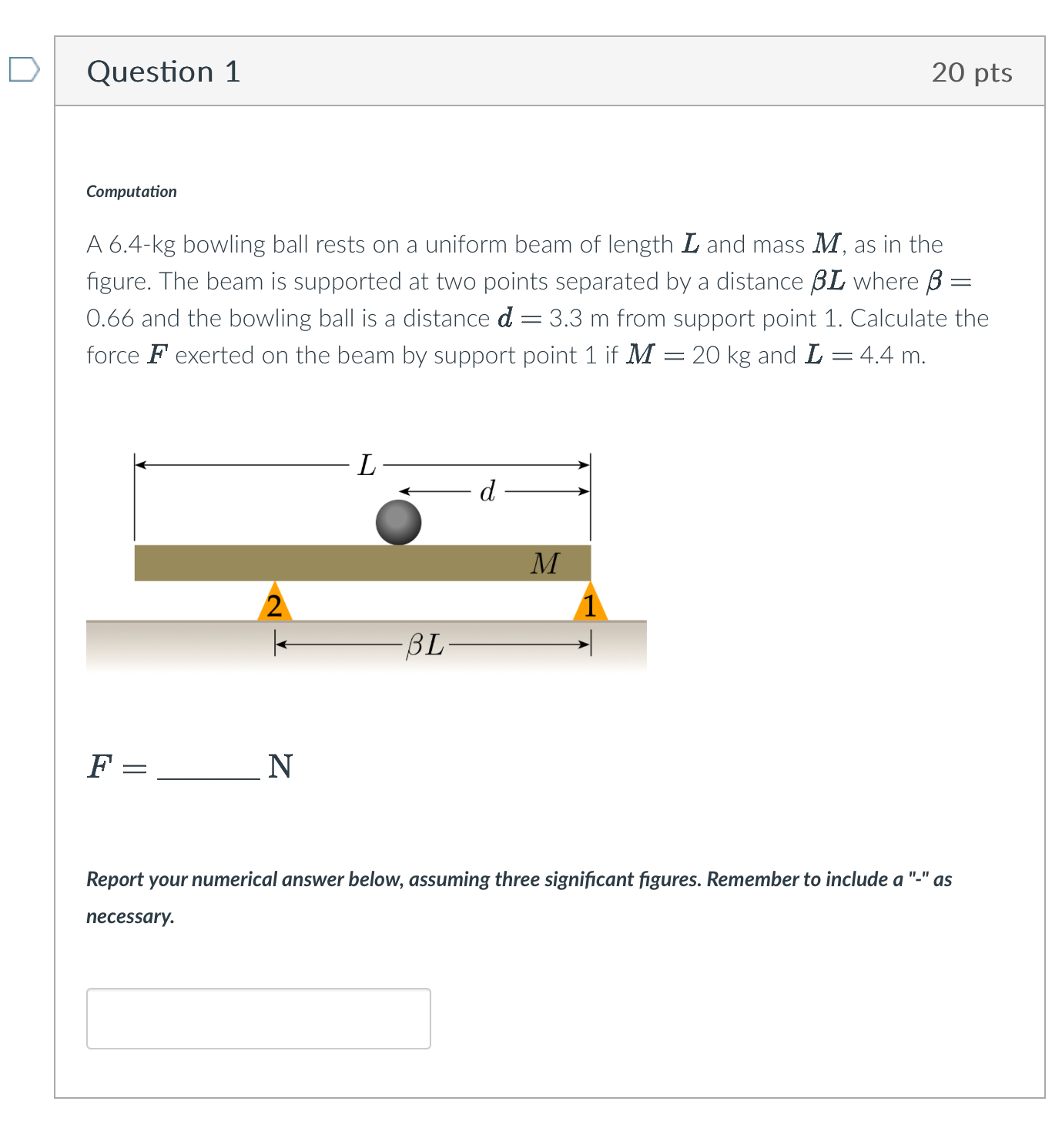 Question 1

20 pts

Computation

A 6.4-kg bowling ball rests on a uniform beam of length $L$ and mass $M$, as in the figure. The beam is supported at two points separated by a distance $\beta L$ where $\beta =$ 0.66 and the bowling ball is a distance $d =$ 3.3 m from support point 1. Calculate the force $F$ exerted on the beam by support point 1 if $M =$ 20 kg and $L =$ 4.4 m.

$L$

$d$

$M$

2

1

$\beta L$

$F =$ ______ N

Report your numerical answer below, assuming three significant figures. Remember to include a "-" as necessary.