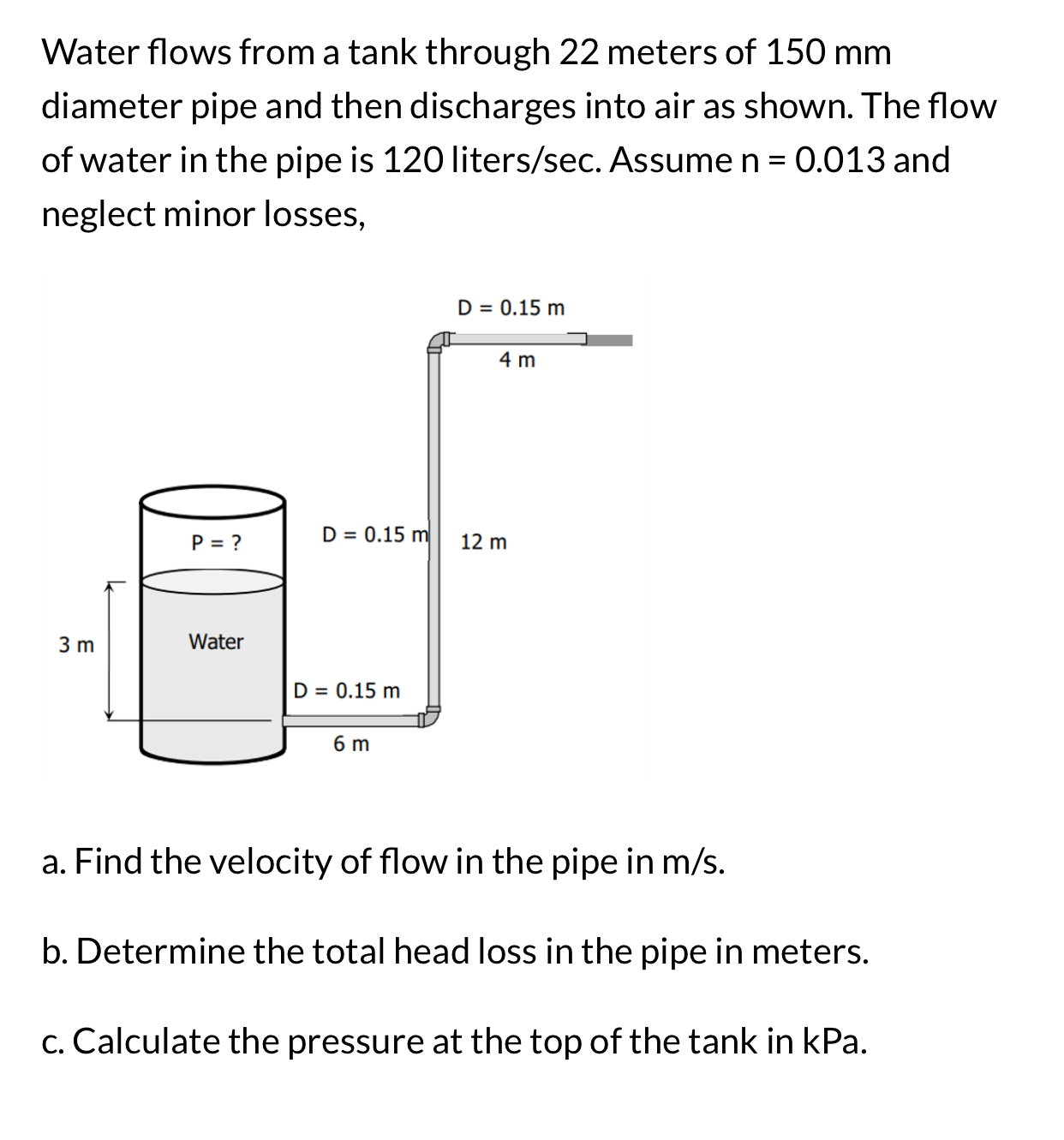 Water flows from a tank through 22 meters of 150 mm diameter pipe and then discharges into air as shown. The flow of water in the pipe is 120 liters/sec. Assume n = 0.013 and neglect minor losses,

D = 0.15 m

4 m

P = ?

D = 0.15 m

12 m

3 m

Water

D = 0.15 m

6 m

a. Find the velocity of flow in the pipe in m/s.

b. Determine the total head loss in the pipe in meters.

c. Calculate the pressure at the top of the tank in kPa.