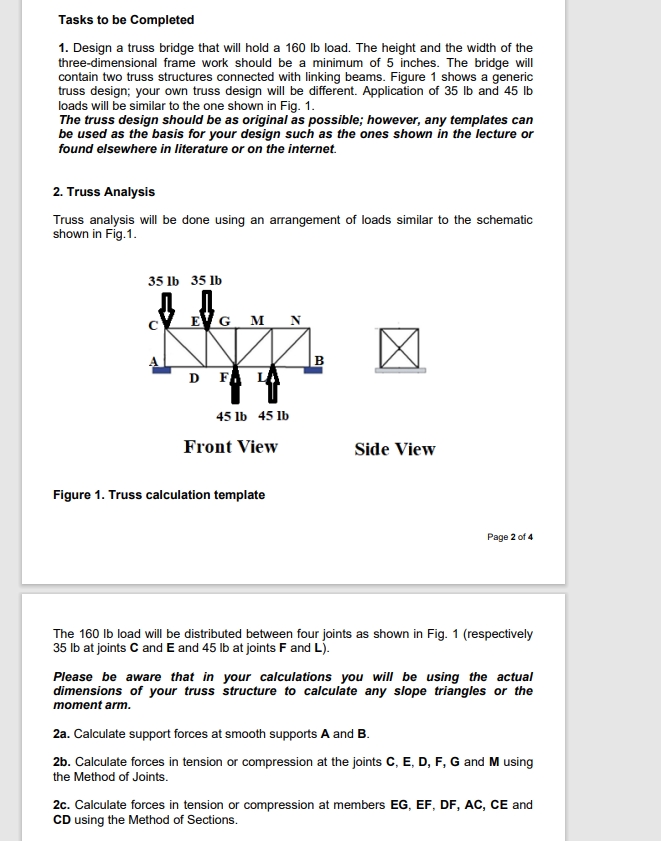 Tasks to be Completed

1. Design a truss bridge that will hold a 160 lb load. The height and the width of the three-dimensional frame work should be a minimum of 5 inches. The bridge will contain two truss structures connected with linking beams. Figure 1 shows a generic truss design; your own truss design will be different. Application of 35 lb and 45 lb loads will be similar to the one shown in Fig. 1.
The truss design should be as original as possible; however, any templates can be used as the basis for your design such as the ones shown in the lecture or found elsewhere in literature or on the internet.

2. Truss Analysis

Truss analysis will be done using an arrangement of loads similar to the schematic shown in Fig.1.

35 lb 35 lb

C E G M N

A B

D F L

45 lb 45 lb

Front View

Side View

Figure 1. Truss calculation template

Page 2 of 4

The 160 lb load will be distributed between four joints as shown in Fig. 1 (respectively 35 lb at joints C and E and 45 lb at joints F and L).

Please be aware that in your calculations you will be using the actual dimensions of your truss structure to calculate any slope triangles or the moment arm.

2a. Calculate support forces at smooth supports A and B.

2b. Calculate forces in tension or compression at the joints C, E, D, F, G and M using the Method of Joints.

2c. Calculate forces in tension or compression at members EG, EF, DF, AC, CE and CD using the Method of Sections.