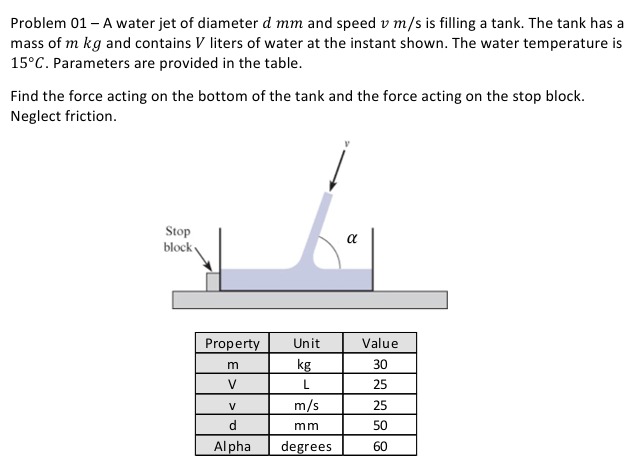 Problem 01 – A water jet of diameter $d$ $mm$ and speed $v$ $m/s$ is filling a tank. The tank has a mass of $m$ $kg$ and contains $V$ liters of water at the instant shown. The water temperature is $15°C$. Parameters are provided in the table.

Find the force acting on the bottom of the tank and the force acting on the stop block. Neglect friction.

$v$

Stop block

$\alpha$

| Property | Unit | Value |
|---|---|---|
| m | kg | 30 |
| V | L | 25 |
| v | m/s | 25 |
| d | mm | 50 |
| Alpha | degrees | 60 |