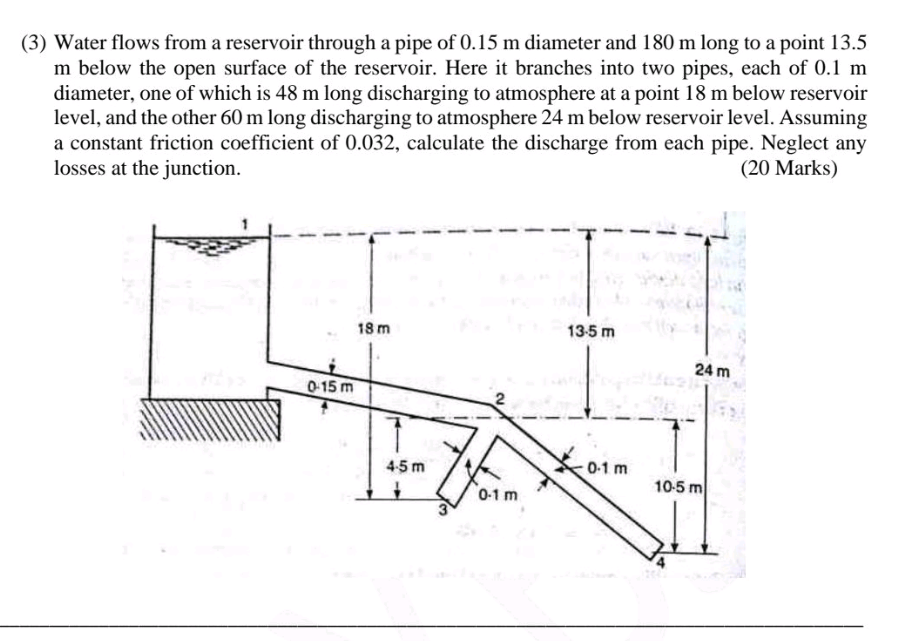 (3) Water flows from a reservoir through a pipe of 0.15 m diameter and 180 m long to a point 13.5 m below the open surface of the reservoir. Here it branches into two pipes, each of 0.1 m diameter, one of which is 48 m long discharging to atmosphere at a point 18 m below reservoir level, and the other 60 m long discharging to atmosphere 24 m below reservoir level. Assuming a constant friction coefficient of 0.032, calculate the discharge from each pipe. Neglect any losses at the junction.
(20 Marks)

1
18 m
13·5 m
24 m
0·15 m
2
4·5 m
0·1 m
0·1 m
10·5 m
3
4