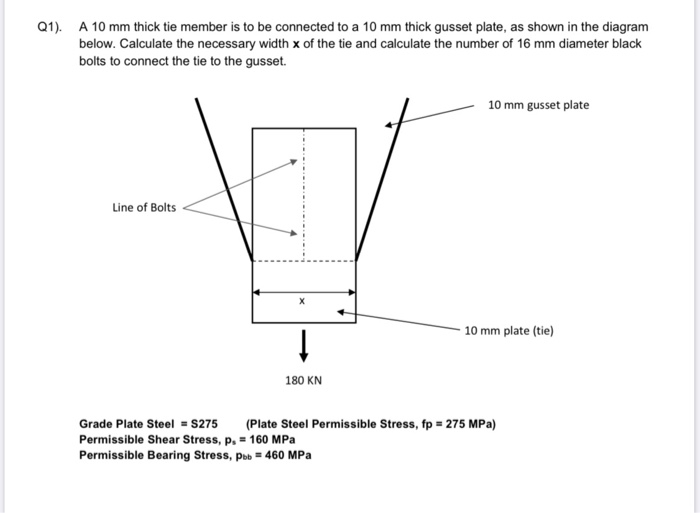 Q1). A 10 mm thick tie member is to be connected to a 10 mm thick gusset plate, as shown in the diagram below. Calculate the necessary width **x** of the tie and calculate the number of 16 mm diameter black bolts to connect the tie to the gusset.

10 mm gusset plate

Line of Bolts

x

10 mm plate (tie)

180 KN

Grade Plate Steel = S275 (Plate Steel Permissible Stress, fp = 275 MPa)
Permissible Shear Stress, $p_s$ = 160 MPa
Permissible Bearing Stress, $p_{bb}$ = 460 MPa