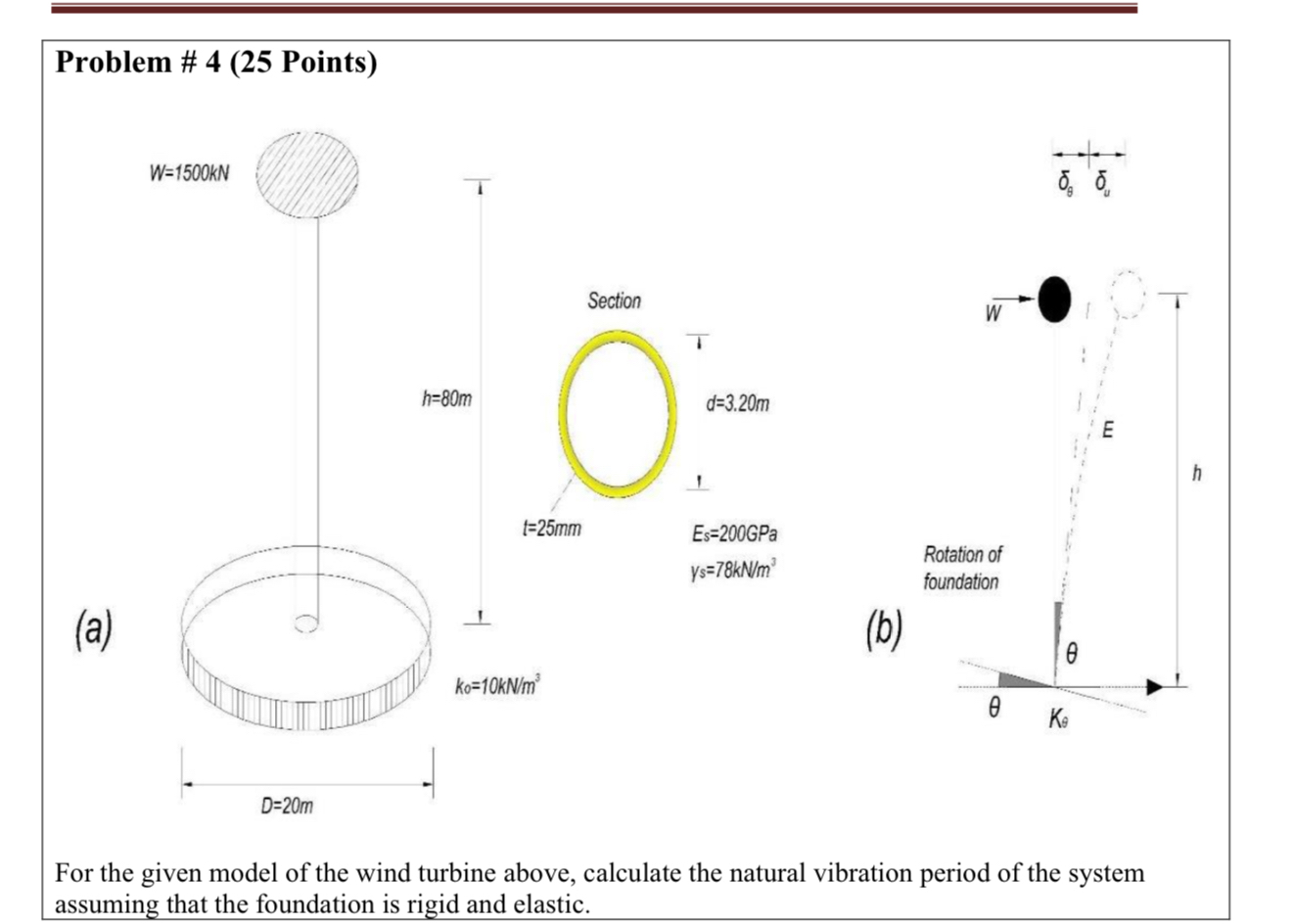 Problem # 4 (25 Points)

W=1500kN

h=80m

Section

d=3.20m

t=25mm

$E_s$=200GPa

$\gamma_s$=78kN/m$^3$

(a)

$k_o$=10kN/m$^3$

D=20m

$\delta_\theta$ $\delta_u$

W

E

h

Rotation of foundation

(b)

$\theta$

$\theta$

$K_\theta$

For the given model of the wind turbine above, calculate the natural vibration period of the system assuming that the foundation is rigid and elastic.