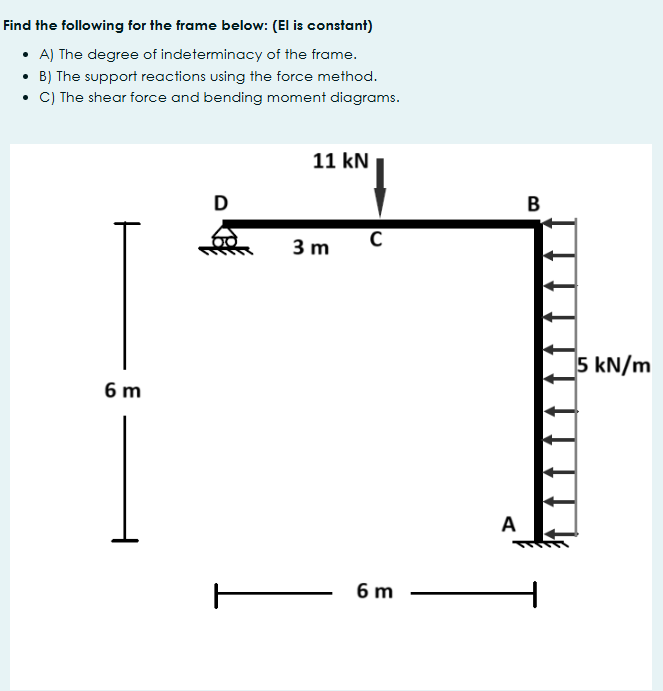 Find the following for the frame below: (EI is constant)

- A) The degree of indeterminacy of the frame.
- B) The support reactions using the force method.
- C) The shear force and bending moment diagrams.

11 kN

D

B

3 m

C

5 kN/m

6 m

A

6 m