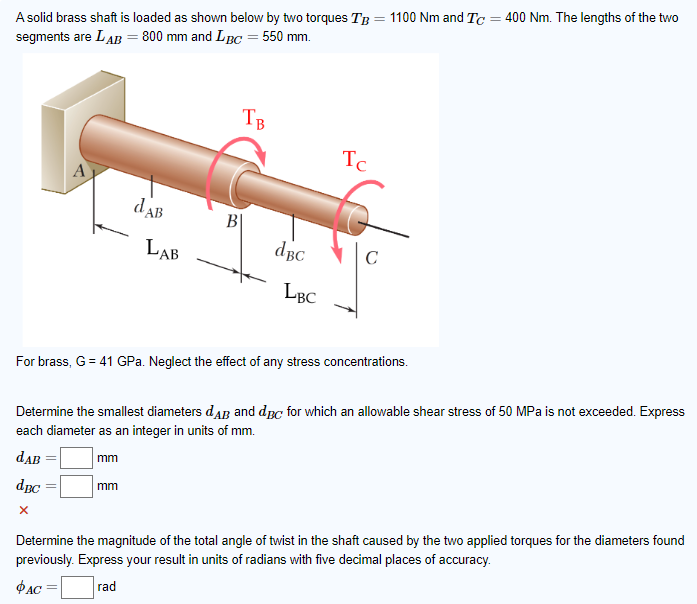 A solid brass shaft is loaded as shown below by two torques $T_B = 1100$ Nm and $T_C = 400$ Nm. The lengths of the two segments are $L_{AB} = 800$ mm and $L_{BC} = 550$ mm.

$T_B$

$T_C$

A

$d_{AB}$

B

$L_{AB}$

$d_{BC}$

C

$L_{BC}$

For brass, G = 41 GPa. Neglect the effect of any stress concentrations.

Determine the smallest diameters $d_{AB}$ and $d_{BC}$ for which an allowable shear stress of 50 MPa is not exceeded. Express each diameter as an integer in units of mm.

$d_{AB} =$ mm

$d_{BC} =$ mm

×

Determine the magnitude of the total angle of twist in the shaft caused by the two applied torques for the diameters found previously. Express your result in units of radians with five decimal places of accuracy.

$\phi_{AC} =$ rad