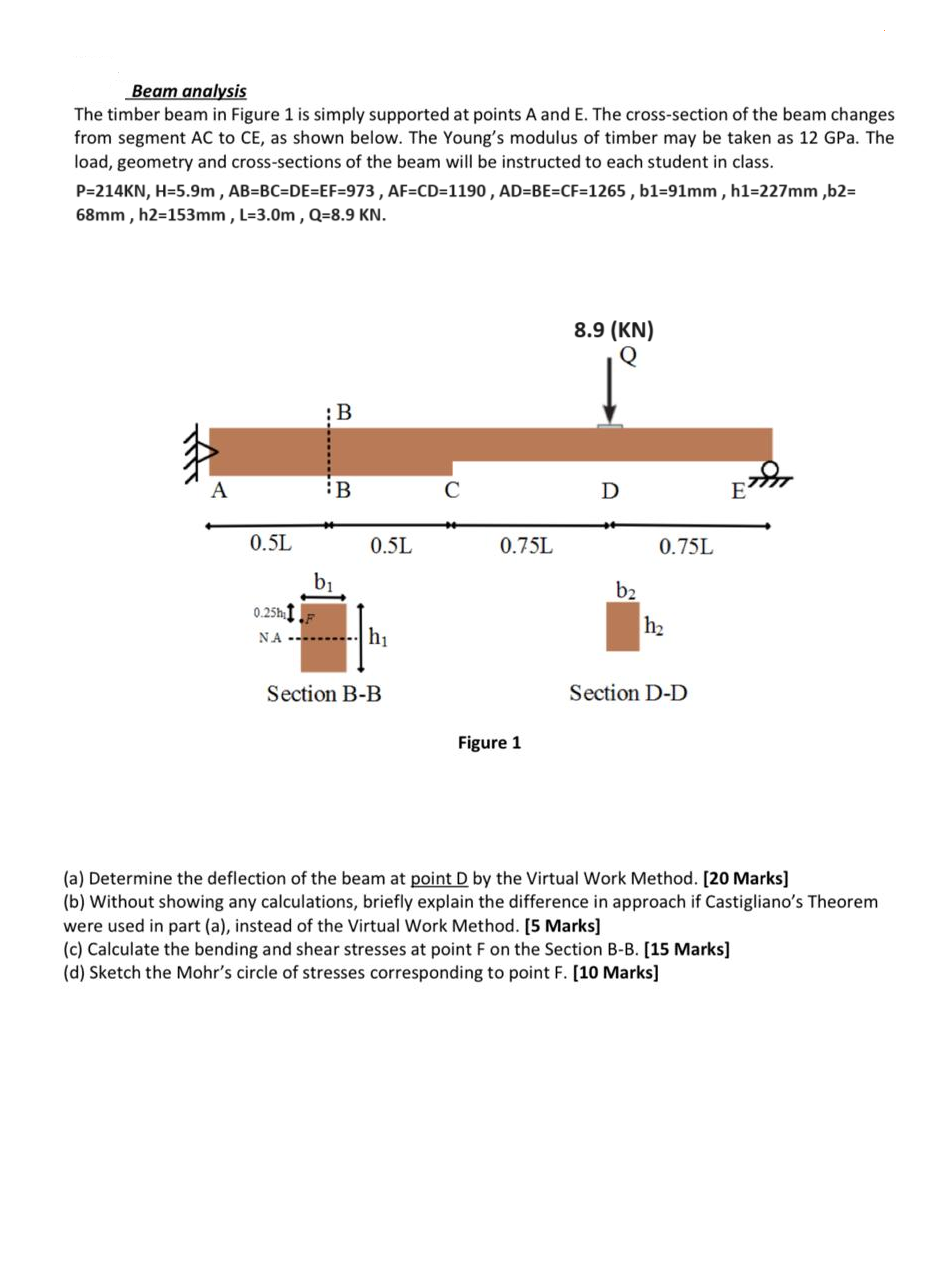 Beam analysis

The timber beam in Figure 1 is simply supported at points A and E. The cross-section of the beam changes from segment AC to CE, as shown below. The Young's modulus of timber may be taken as 12 GPa. The load, geometry and cross-sections of the beam will be instructed to each student in class.

P=214KN, H=5.9m , AB=BC=DE=EF=973 , AF=CD=1190 , AD=BE=CF=1265 , b1=91mm , h1=227mm ,b2= 68mm , h2=153mm , L=3.0m , Q=8.9 KN.

8.9 (KN)
Q

B
A
B
C
D
E

0.5L
0.5L
0.75L
0.75L

$b_1$
$0.25h_1$
F
N.A
$h_1$
Section B-B

$b_2$
$h_2$
Section D-D

Figure 1

(a) Determine the deflection of the beam at point D by the Virtual Work Method. [20 Marks]
(b) Without showing any calculations, briefly explain the difference in approach if Castigliano's Theorem were used in part (a), instead of the Virtual Work Method. [5 Marks]
(c) Calculate the bending and shear stresses at point F on the Section B-B. [15 Marks]
(d) Sketch the Mohr's circle of stresses corresponding to point F. [10 Marks]