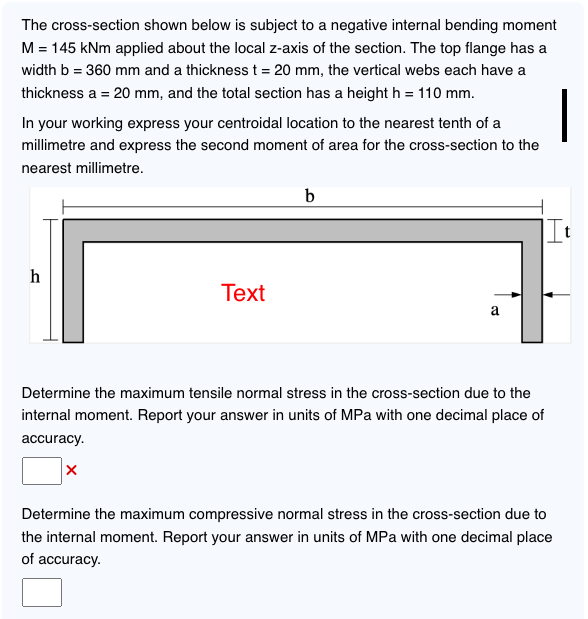 The cross-section shown below is subject to a negative internal bending moment M = 145 kNm applied about the local z-axis of the section. The top flange has a width b = 360 mm and a thickness t = 20 mm, the vertical webs each have a thickness a = 20 mm, and the total section has a height h = 110 mm.

In your working express your centroidal location to the nearest tenth of a millimetre and express the second moment of area for the cross-section to the nearest millimetre.

b

t

h

Text

a

Determine the maximum tensile normal stress in the cross-section due to the internal moment. Report your answer in units of MPa with one decimal place of accuracy.

×

Determine the maximum compressive normal stress in the cross-section due to the internal moment. Report your answer in units of MPa with one decimal place of accuracy.