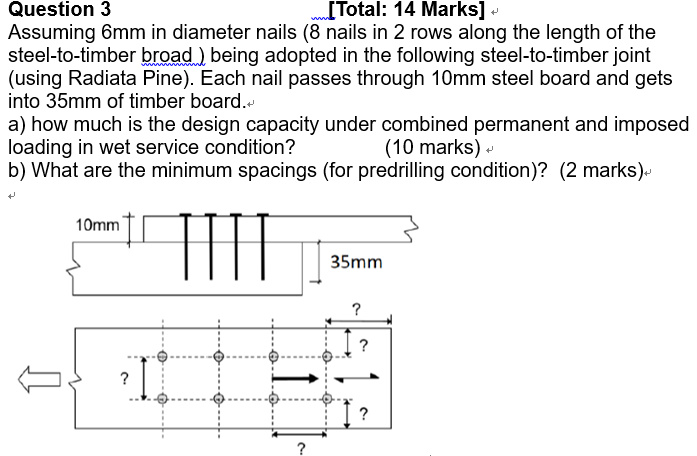 Question 3 [Total: 14 Marks]

Assuming 6mm in diameter nails (8 nails in 2 rows along the length of the steel-to-timber broad ) being adopted in the following steel-to-timber joint (using Radiata Pine). Each nail passes through 10mm steel board and gets into 35mm of timber board.

a) how much is the design capacity under combined permanent and imposed loading in wet service condition? (10 marks)

b) What are the minimum spacings (for predrilling condition)? (2 marks)

10mm

35mm

?

?

?

?

?