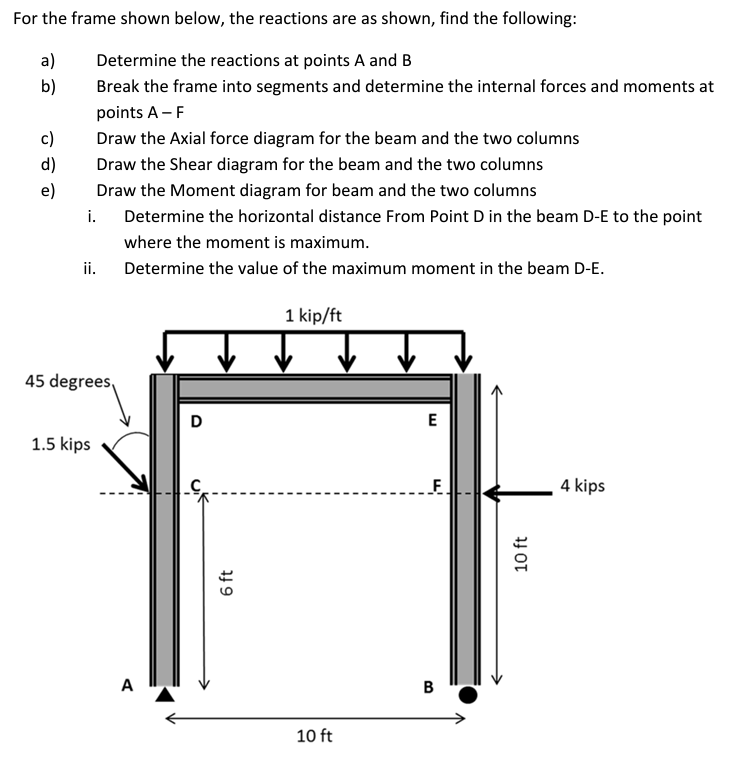 For the frame shown below, the reactions are as shown, find the following:

a) Determine the reactions at points A and B
b) Break the frame into segments and determine the internal forces and moments at points A – F
c) Draw the Axial force diagram for the beam and the two columns
d) Draw the Shear diagram for the beam and the two columns
e) Draw the Moment diagram for beam and the two columns
i. Determine the horizontal distance From Point D in the beam D-E to the point where the moment is maximum.
ii. Determine the value of the maximum moment in the beam D-E.

1 kip/ft

45 degrees

1.5 kips

D

E

C

F

4 kips

6 ft

10 ft

A

B

10 ft