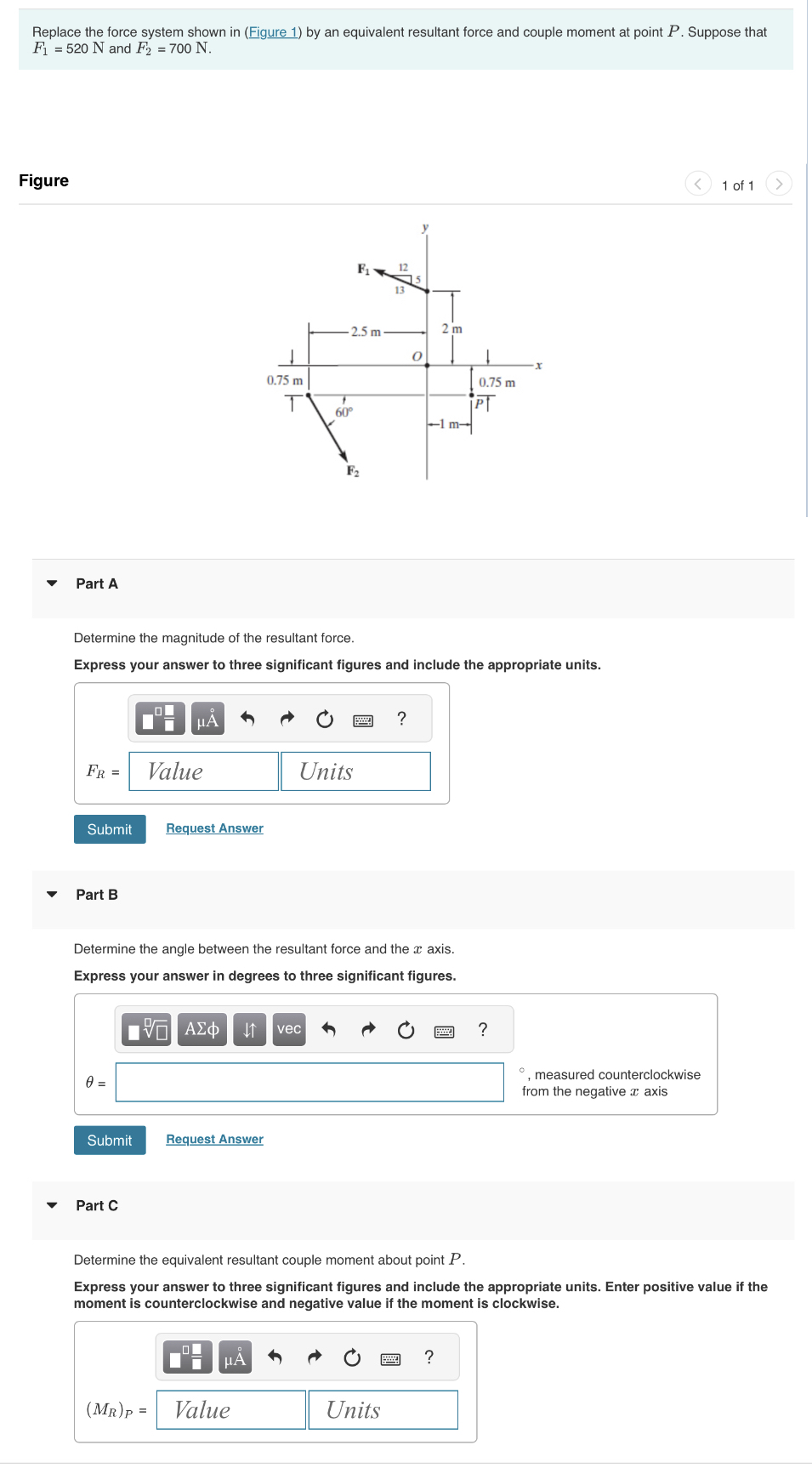 Replace the force system shown in (Figure 1) by an equivalent resultant force and couple moment at point $P$. Suppose that $F_1$ = 520 N and $F_2$ = 700 N.

Figure

1 of 1

y
$F_1$
12
5
13
2.5 m
2 m
O
x
0.75 m
0.75 m
P
60°
1 m
$F_2$

Part A

Determine the magnitude of the resultant force.

Express your answer to three significant figures and include the appropriate units.

μÅ ?

$F_R$ = Value Units

Submit Request Answer

Part B

Determine the angle between the resultant force and the $x$ axis.

Express your answer in degrees to three significant figures.

ΑΣφ vec ?

$\theta$ = °, measured counterclockwise from the negative $x$ axis

Submit Request Answer

Part C

Determine the equivalent resultant couple moment about point $P$.

Express your answer to three significant figures and include the appropriate units. Enter positive value if the moment is counterclockwise and negative value if the moment is clockwise.

μÅ ?

$(M_R)_P$ = Value Units