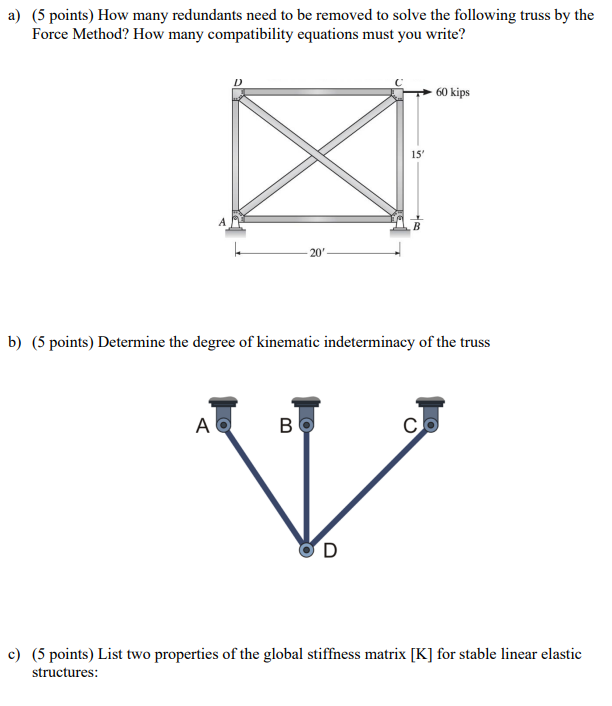 a) (5 points) How many redundants need to be removed to solve the following truss by the Force Method? How many compatibility equations must you write?

D

C

60 kips

15′

A

B

20′

b) (5 points) Determine the degree of kinematic indeterminacy of the truss

A

B

C

D

c) (5 points) List two properties of the global stiffness matrix [K] for stable linear elastic structures: