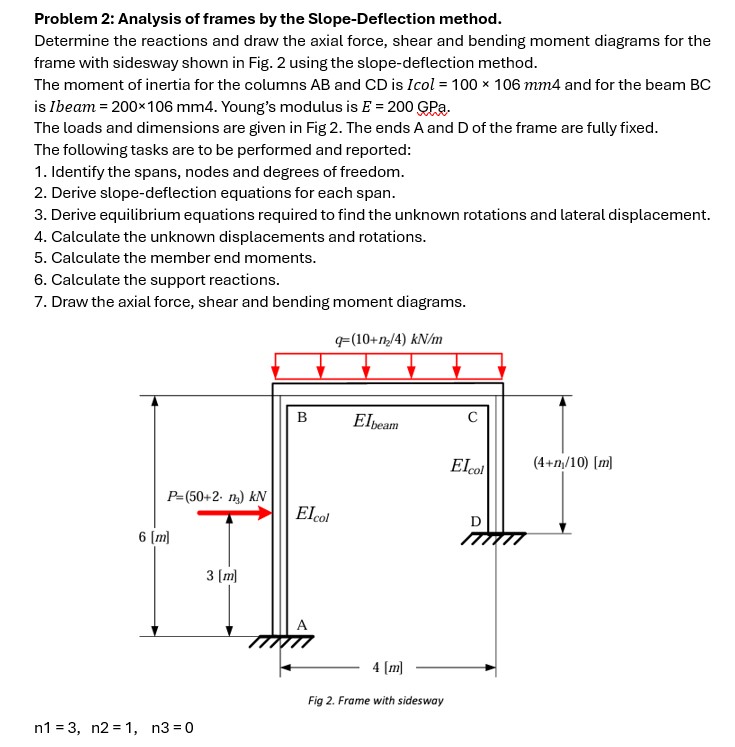 **Problem 2: Analysis of frames by the Slope-Deflection method.**
Determine the reactions and draw the axial force, shear and bending moment diagrams for the frame with sidesway shown in Fig. 2 using the slope-deflection method.
The moment of inertia for the columns AB and CD is $Icol$ = 100 × 106 $mm4$ and for the beam BC is $Ibeam$ = 200×106 mm4. Young's modulus is $E$ = 200 GPa.
The loads and dimensions are given in Fig 2. The ends A and D of the frame are fully fixed.
The following tasks are to be performed and reported:
1. Identify the spans, nodes and degrees of freedom.
2. Derive slope-deflection equations for each span.
3. Derive equilibrium equations required to find the unknown rotations and lateral displacement.
4. Calculate the unknown displacements and rotations.
5. Calculate the member end moments.
6. Calculate the support reactions.
7. Draw the axial force, shear and bending moment diagrams.

$q=(10+n_2/4)$ $kN/m$

B
$EI_{beam}$
C
$EI_{col}$
$(4+n_1/10)$ $[m]$
$P=(50+2\cdot n_3)$ $kN$
$EI_{col}$
D
6 $[m]$
3 $[m]$
A
4 $[m]$

Fig 2. Frame with sidesway

n1 = 3, n2 = 1, n3 = 0