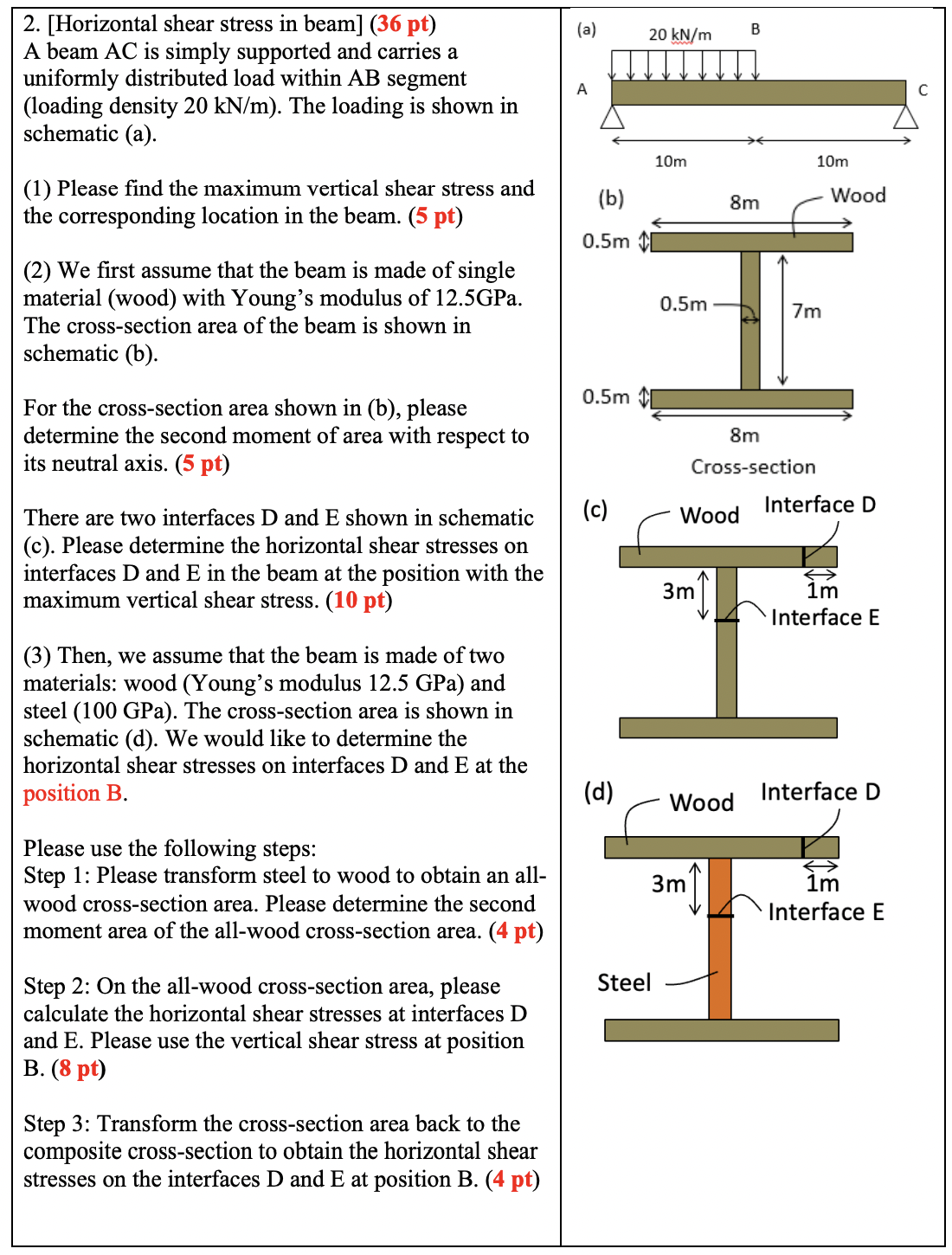 2. [Horizontal shear stress in beam] (36 pt)
A beam AC is simply supported and carries a uniformly distributed load within AB segment (loading density 20 kN/m). The loading is shown in schematic (a).

(1) Please find the maximum vertical shear stress and the corresponding location in the beam. (5 pt)

(2) We first assume that the beam is made of single material (wood) with Young's modulus of 12.5GPa. The cross-section area of the beam is shown in schematic (b).

For the cross-section area shown in (b), please determine the second moment of area with respect to its neutral axis. (5 pt)

There are two interfaces D and E shown in schematic (c). Please determine the horizontal shear stresses on interfaces D and E in the beam at the position with the maximum vertical shear stress. (10 pt)

(3) Then, we assume that the beam is made of two materials: wood (Young's modulus 12.5 GPa) and steel (100 GPa). The cross-section area is shown in schematic (d). We would like to determine the horizontal shear stresses on interfaces D and E at the position B.

Please use the following steps:
Step 1: Please transform steel to wood to obtain an all-wood cross-section area. Please determine the second moment area of the all-wood cross-section area. (4 pt)

Step 2: On the all-wood cross-section area, please calculate the horizontal shear stresses at interfaces D and E. Please use the vertical shear stress at position B. (8 pt)

Step 3: Transform the cross-section area back to the composite cross-section to obtain the horizontal shear stresses on the interfaces D and E at position B. (4 pt)

(a)
20 kN/m
B
A
C
10m
10m

(b)
8m
Wood
0.5m
0.5m
7m
0.5m
8m
Cross-section

(c)
Wood
Interface D
3m
1m
Interface E

(d)
Wood
Interface D
3m
1m
Interface E
Steel