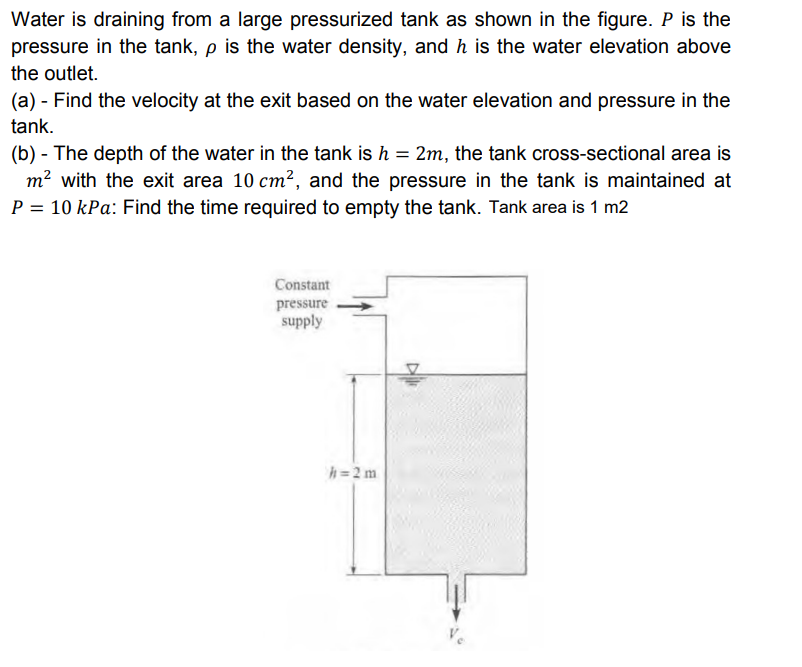 Water is draining from a large pressurized tank as shown in the figure. $P$ is the pressure in the tank, $\rho$ is the water density, and $h$ is the water elevation above the outlet.

(a) - Find the velocity at the exit based on the water elevation and pressure in the tank.

(b) - The depth of the water in the tank is $h = 2m$, the tank cross-sectional area is $m^2$ with the exit area $10\ cm^2$, and the pressure in the tank is maintained at $P = 10\ kPa$: Find the time required to empty the tank. Tank area is 1 m2

Constant pressure supply

$h = 2$ m

$V_e$