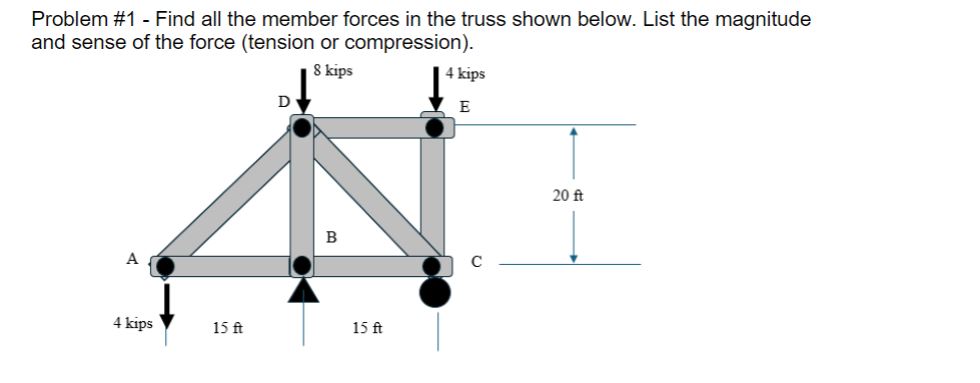 Problem #1 - Find all the member forces in the truss shown below. List the magnitude and sense of the force (tension or compression).

8 kips

4 kips

D

E

20 ft

B

A

C

4 kips

15 ft

15 ft