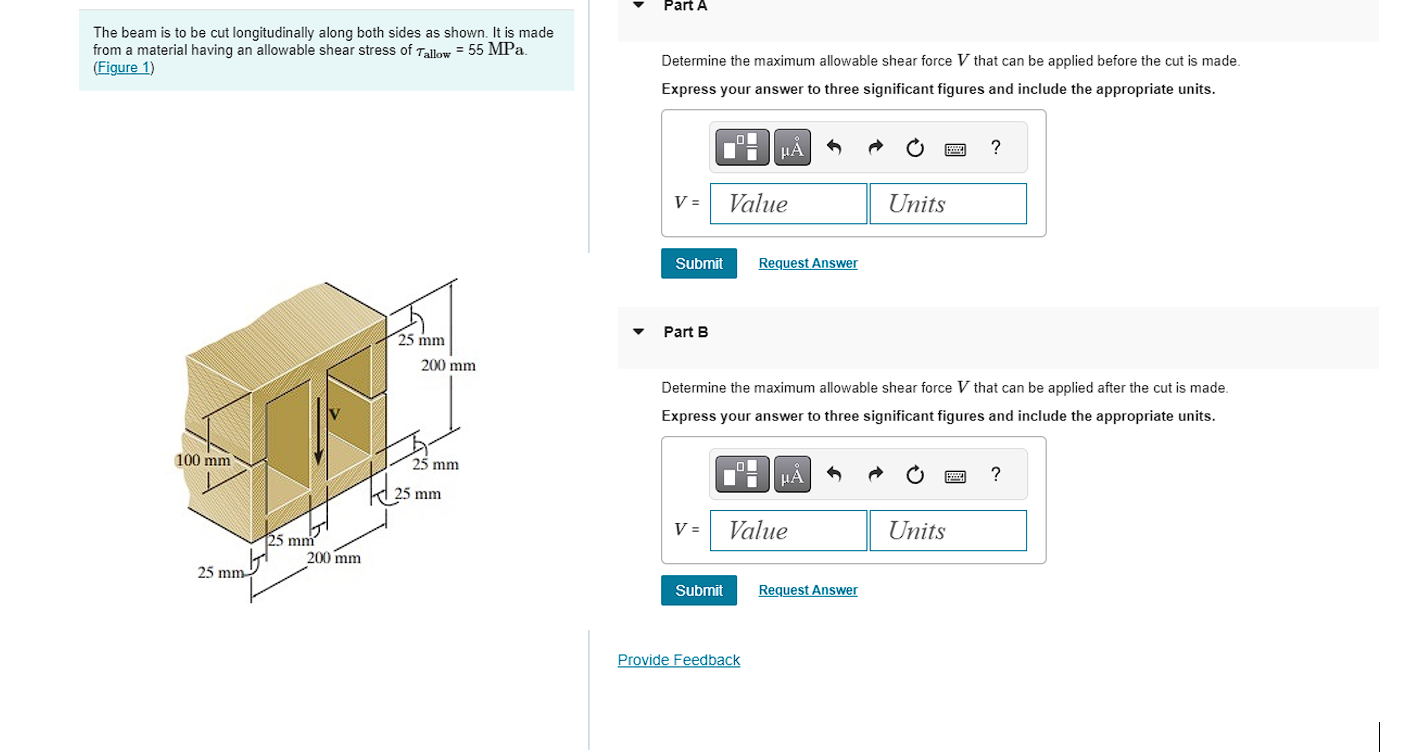 The beam is to be cut longitudinally along both sides as shown. It is made from a material having an allowable shear stress of $\tau_{allow}$ = 55 MPa. (Figure 1)

25 mm
200 mm
V
100 mm
25 mm
25 mm
25 mm
200 mm
25 mm

Part A

Determine the maximum allowable shear force $V$ that can be applied before the cut is made.

Express your answer to three significant figures and include the appropriate units.

μÅ ?

$V$ = Value Units

Submit Request Answer

Part B

Determine the maximum allowable shear force $V$ that can be applied after the cut is made.

Express your answer to three significant figures and include the appropriate units.

μÅ ?

$V$ = Value Units

Submit Request Answer

Provide Feedback