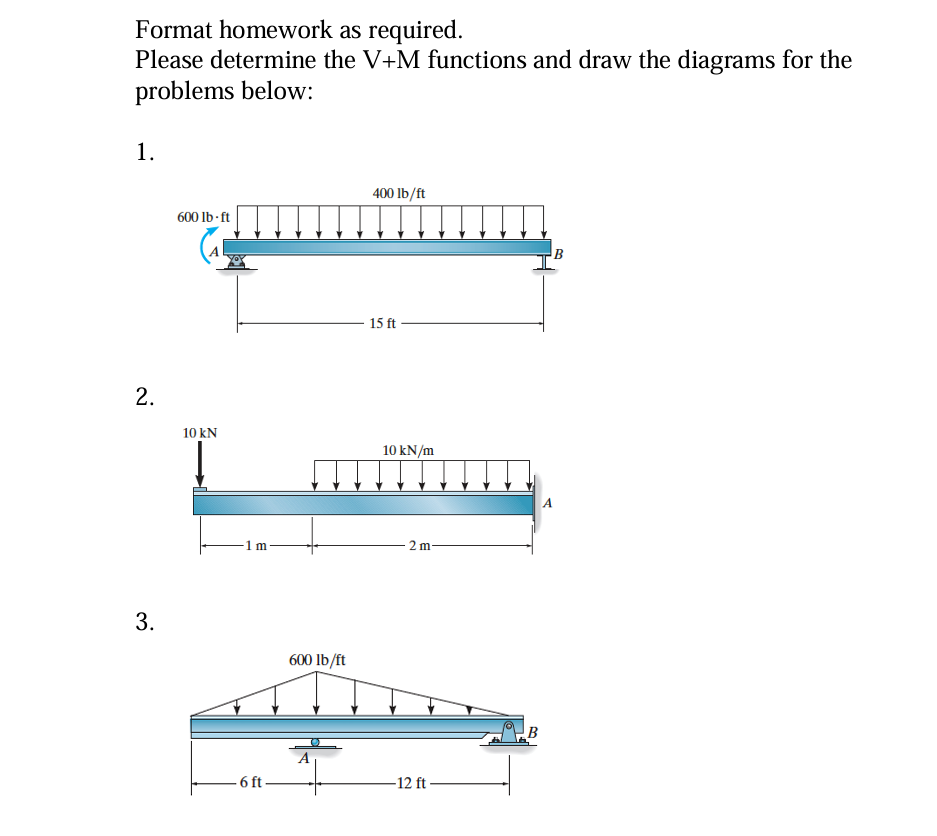 Format homework as required.
Please determine the V+M functions and draw the diagrams for the problems below:

1.

400 lb/ft
600 lb·ft
A
B
15 ft

2.

10 kN
10 kN/m
A
1 m
2 m

3.

600 lb/ft
B
A
6 ft
12 ft