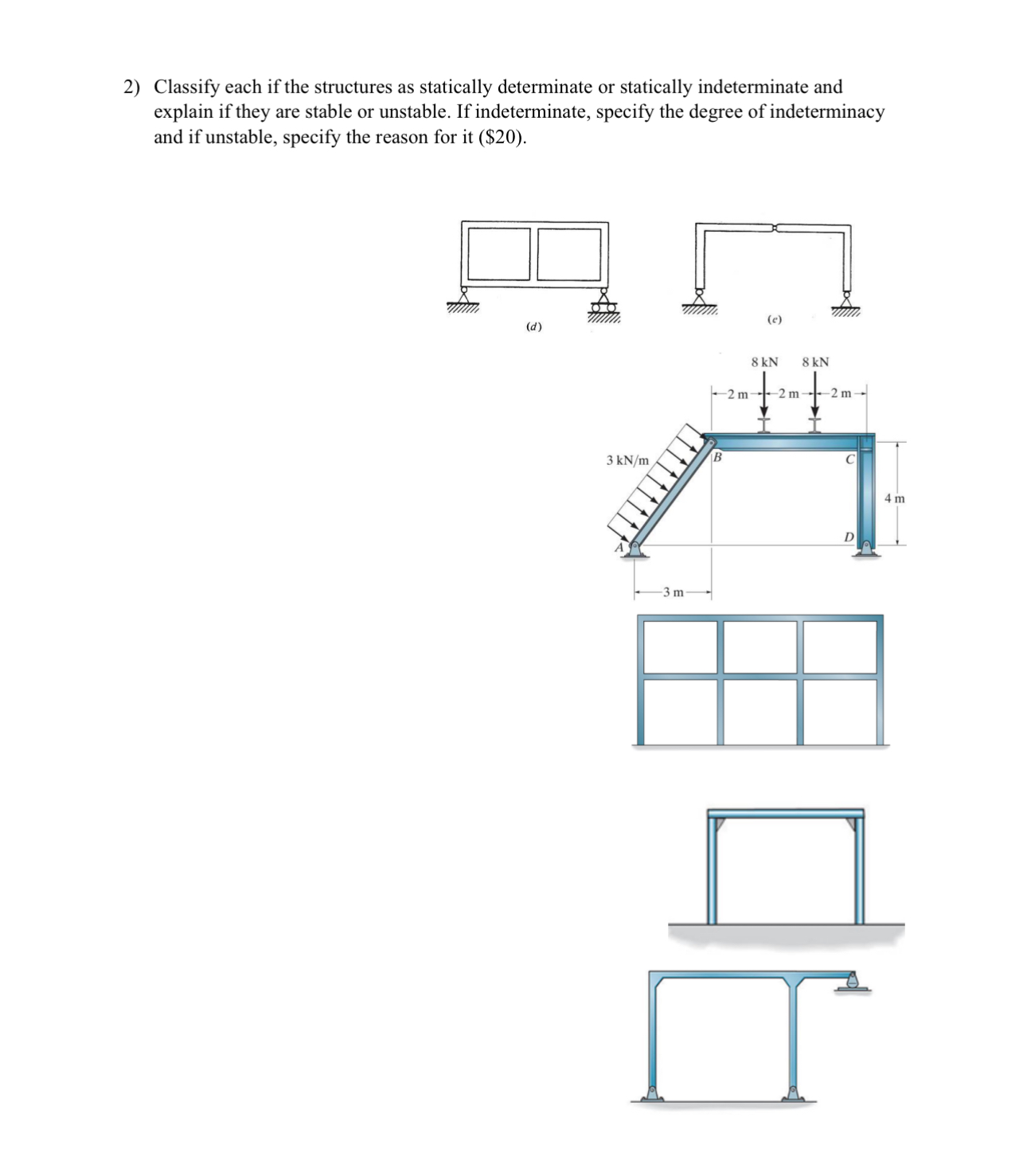 2) Classify each if the structures as statically determinate or statically indeterminate and explain if they are stable or unstable. If indeterminate, specify the degree of indeterminacy and if unstable, specify the reason for it ($20).

(d)

(e)

8 kN 8 kN

2 m 2 m 2 m

3 kN/m

B

C

4 m

D

A

3 m