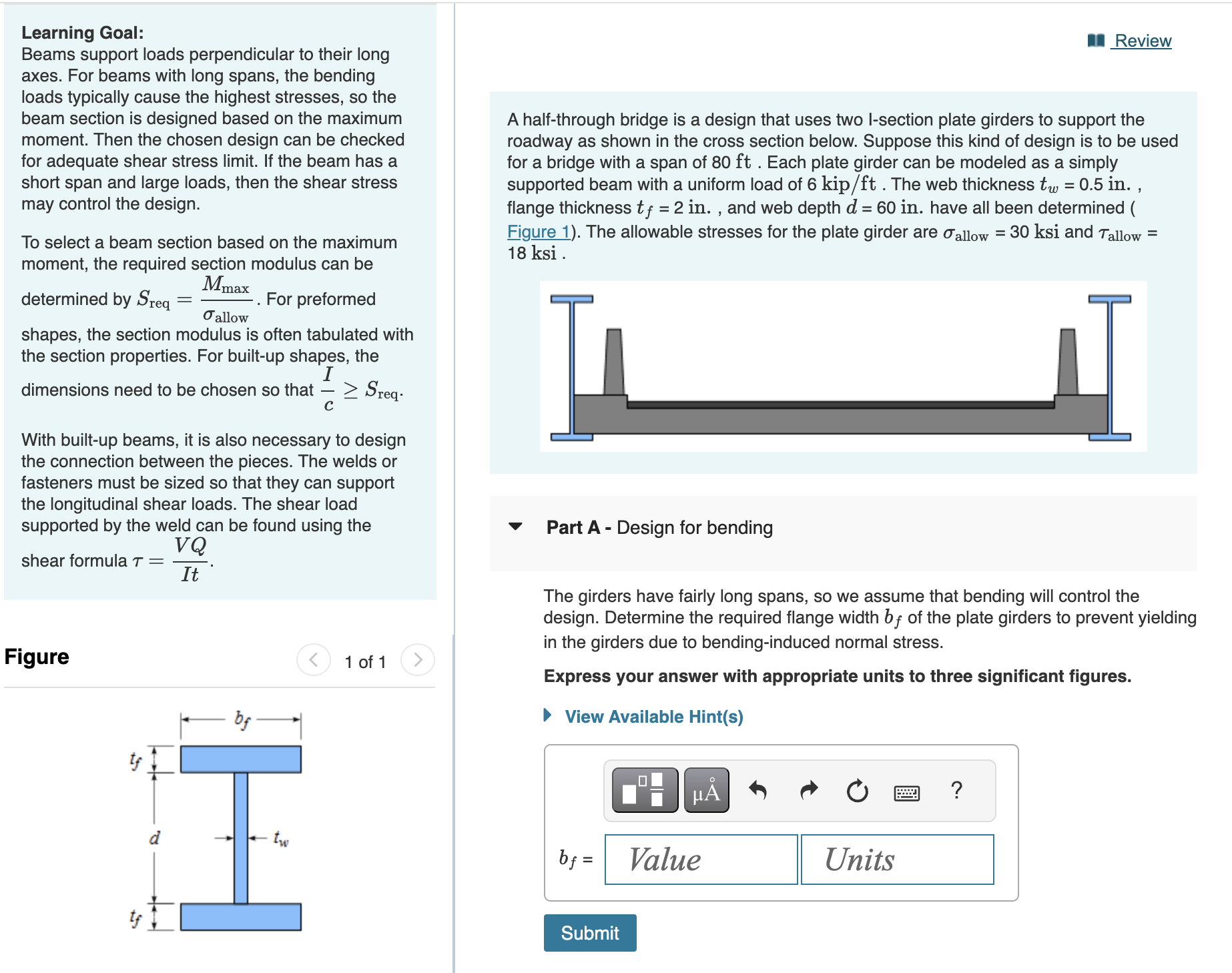 Learning Goal:
Beams support loads perpendicular to their long axes. For beams with long spans, the bending loads typically cause the highest stresses, so the beam section is designed based on the maximum moment. Then the chosen design can be checked for adequate shear stress limit. If the beam has a short span and large loads, then the shear stress may control the design.

To select a beam section based on the maximum moment, the required section modulus can be determined by $S_{req} = \frac{M_{max}}{\sigma_{allow}}$. For preformed shapes, the section modulus is often tabulated with the section properties. For built-up shapes, the dimensions need to be chosen so that $\frac{I}{c} \geq S_{req}$.

With built-up beams, it is also necessary to design the connection between the pieces. The welds or fasteners must be sized so that they can support the longitudinal shear loads. The shear load supported by the weld can be found using the shear formula $\tau = \frac{VQ}{It}$.

Figure

1 of 1

$b_f$

$t_f$

$d$

$t_w$

$t_f$

Review

A half-through bridge is a design that uses two I-section plate girders to support the roadway as shown in the cross section below. Suppose this kind of design is to be used for a bridge with a span of 80 ft . Each plate girder can be modeled as a simply supported beam with a uniform load of 6 kip/ft . The web thickness $t_w$ = 0.5 in. , flange thickness $t_f$ = 2 in. , and web depth $d$ = 60 in. have all been determined ( Figure 1). The allowable stresses for the plate girder are $\sigma_{allow}$ = 30 ksi and $\tau_{allow}$ = 18 ksi .

Part A - Design for bending

The girders have fairly long spans, so we assume that bending will control the design. Determine the required flange width $b_f$ of the plate girders to prevent yielding in the girders due to bending-induced normal stress.

Express your answer with appropriate units to three significant figures.

View Available Hint(s)

μÅ ?

$b_f$ = Value Units

Submit