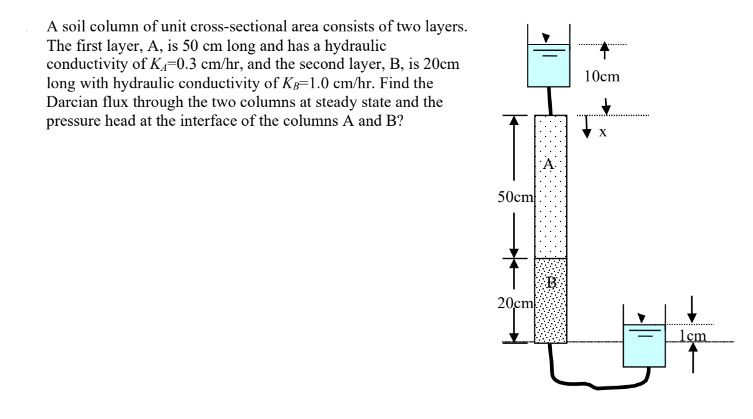 A soil column of unit cross-sectional area consists of two layers. The first layer, A, is 50 cm long and has a hydraulic conductivity of $K_A$=0.3 cm/hr, and the second layer, B, is 20cm long with hydraulic conductivity of $K_B$=1.0 cm/hr. Find the Darcian flux through the two columns at steady state and the pressure head at the interface of the columns A and B?

10cm

x

A

50cm

B

20cm

1cm