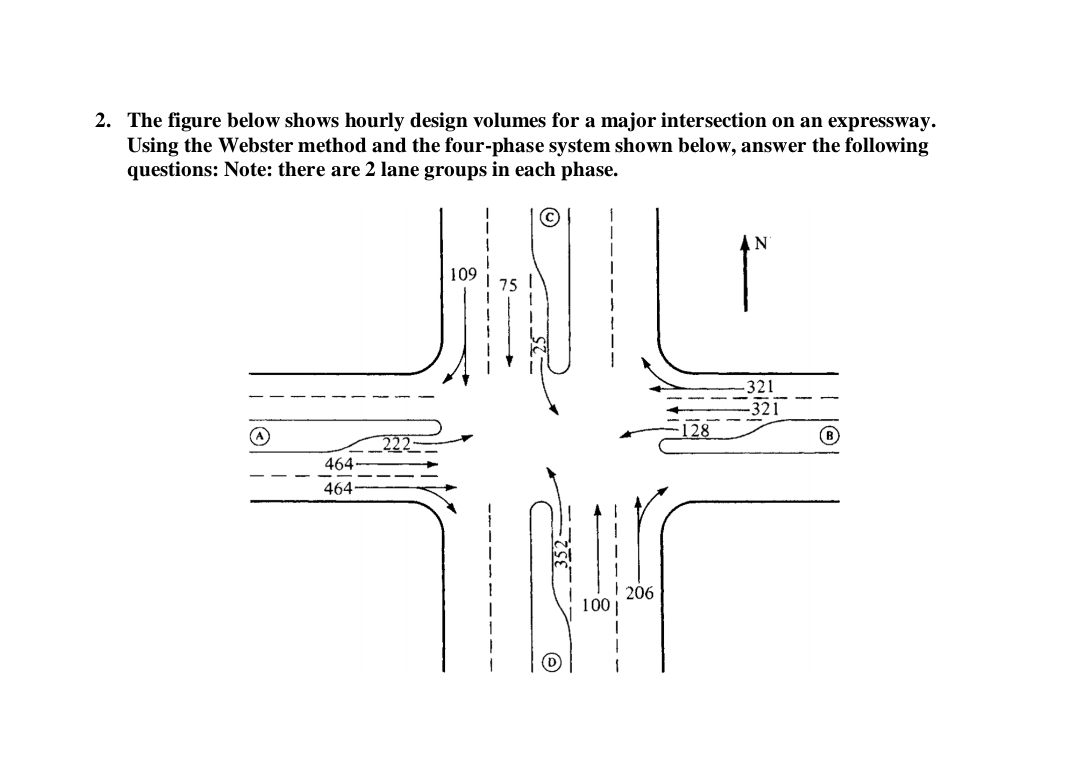 2. The figure below shows hourly design volumes for a major intersection on an expressway. Using the Webster method and the four-phase system shown below, answer the following questions: Note: there are 2 lane groups in each phase.

C
N
109
75
25
321
321
128
A
B
222
464
464
352
100
206
D