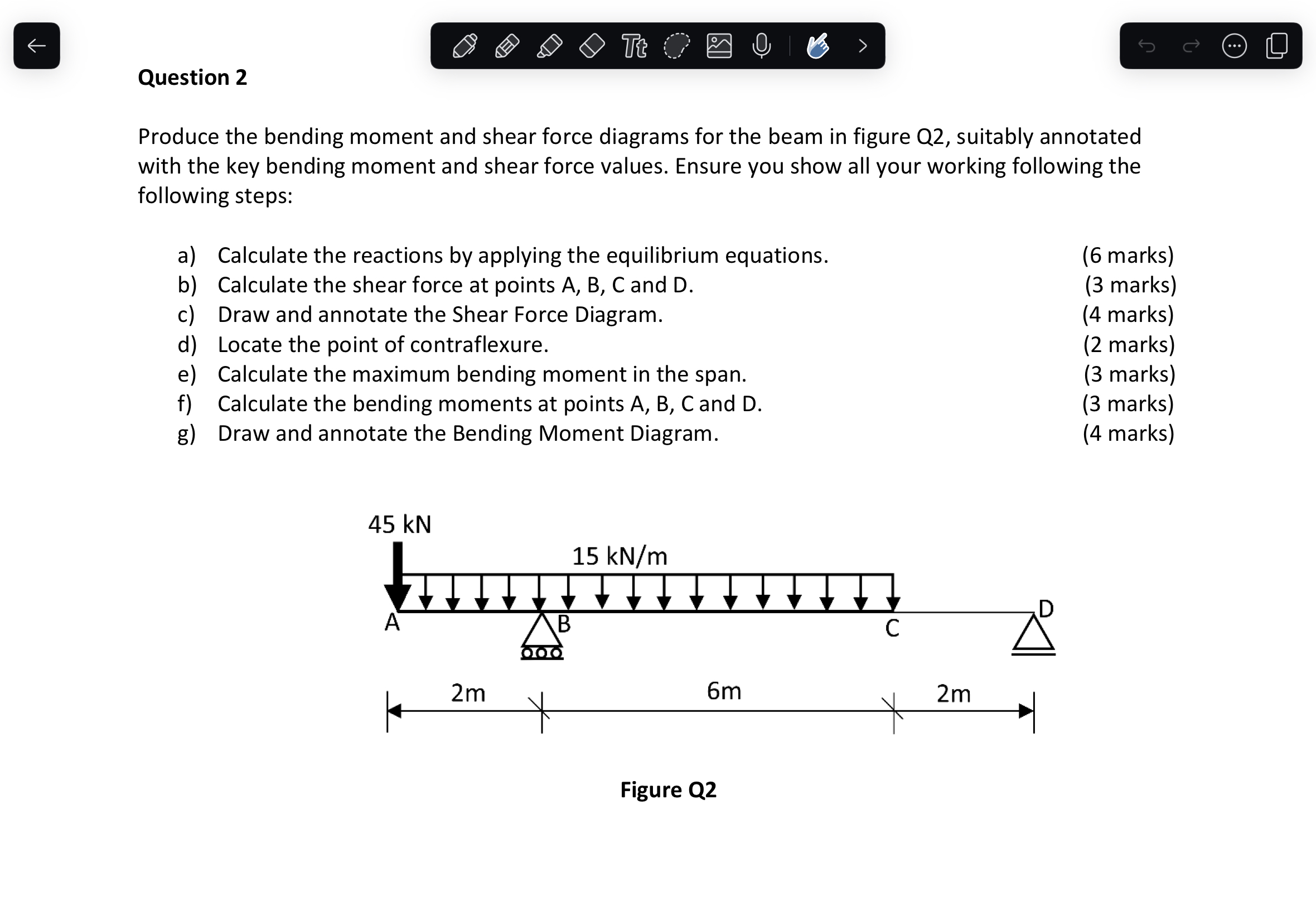 Tt

Question 2

Produce the bending moment and shear force diagrams for the beam in figure Q2, suitably annotated with the key bending moment and shear force values. Ensure you show all your working following the following steps:

a) Calculate the reactions by applying the equilibrium equations. (6 marks)
b) Calculate the shear force at points A, B, C and D. (3 marks)
c) Draw and annotate the Shear Force Diagram. (4 marks)
d) Locate the point of contraflexure. (2 marks)
e) Calculate the maximum bending moment in the span. (3 marks)
f) Calculate the bending moments at points A, B, C and D. (3 marks)
g) Draw and annotate the Bending Moment Diagram. (4 marks)

45 kN
15 kN/m
A
B
C
D
2m
6m
2m

Figure Q2