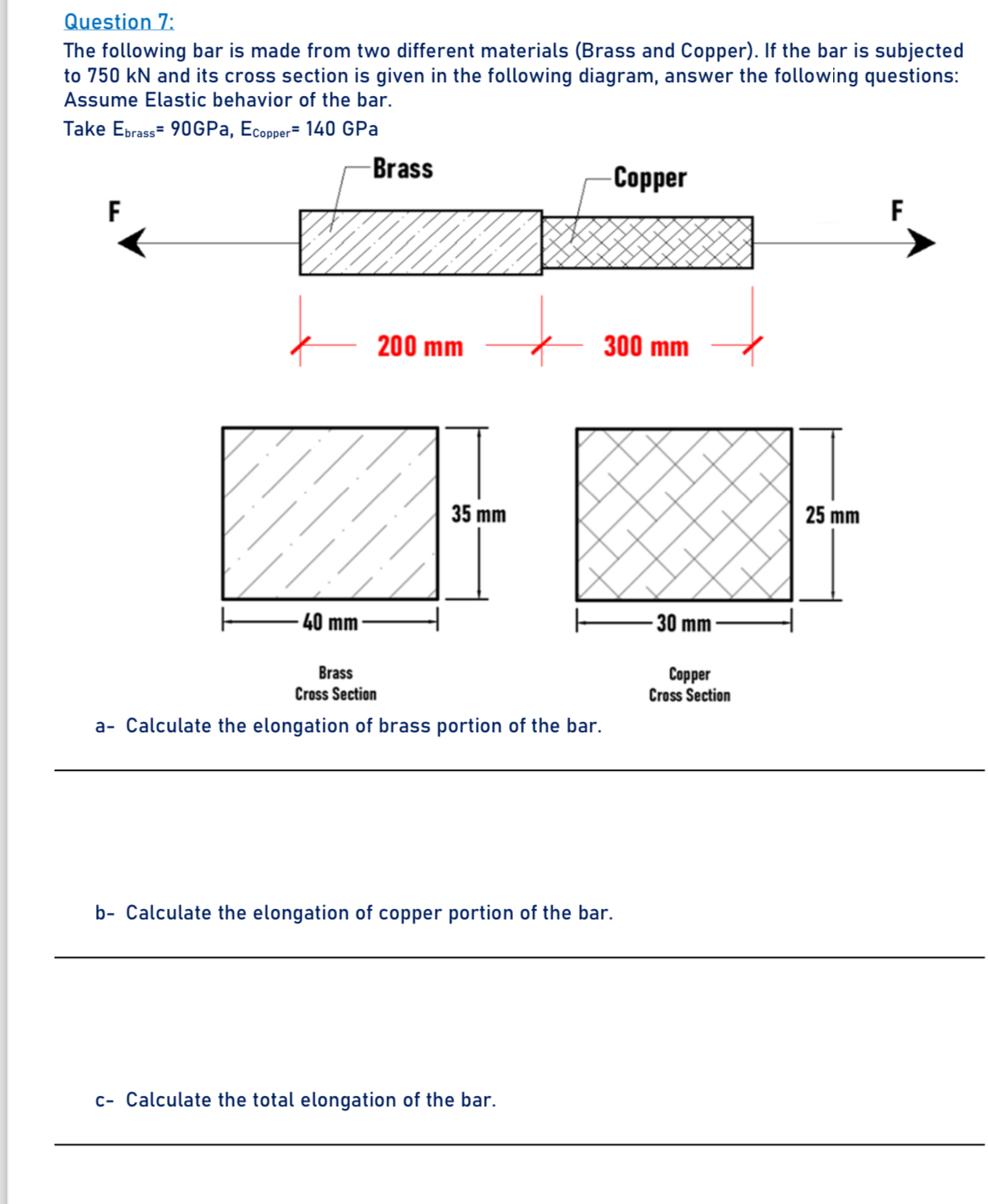 Question 7:

The following bar is made from two different materials (Brass and Copper). If the bar is subjected to 750 kN and its cross section is given in the following diagram, answer the following questions: Assume Elastic behavior of the bar.

Take $E_{brass}$= 90GPa, $E_{Copper}$= 140 GPa

Brass

Copper

F

F

200 mm

300 mm

35 mm

25 mm

40 mm

30 mm

Brass
Cross Section

Copper
Cross Section

a- Calculate the elongation of brass portion of the bar.

b- Calculate the elongation of copper portion of the bar.

c- Calculate the total elongation of the bar.