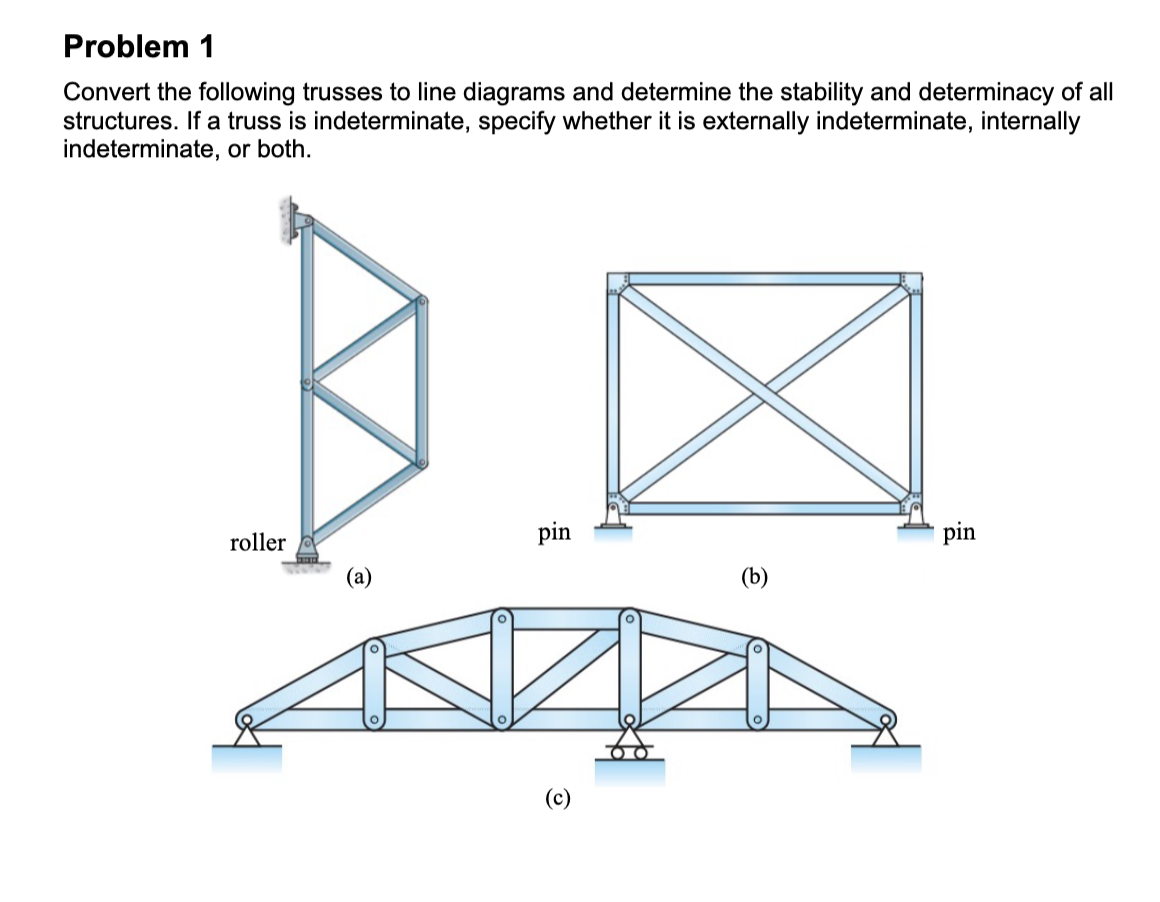 Problem 1

Convert the following trusses to line diagrams and determine the stability and determinacy of all structures. If a truss is indeterminate, specify whether it is externally indeterminate, internally indeterminate, or both.

roller

(a)

pin

pin

(b)

(c)