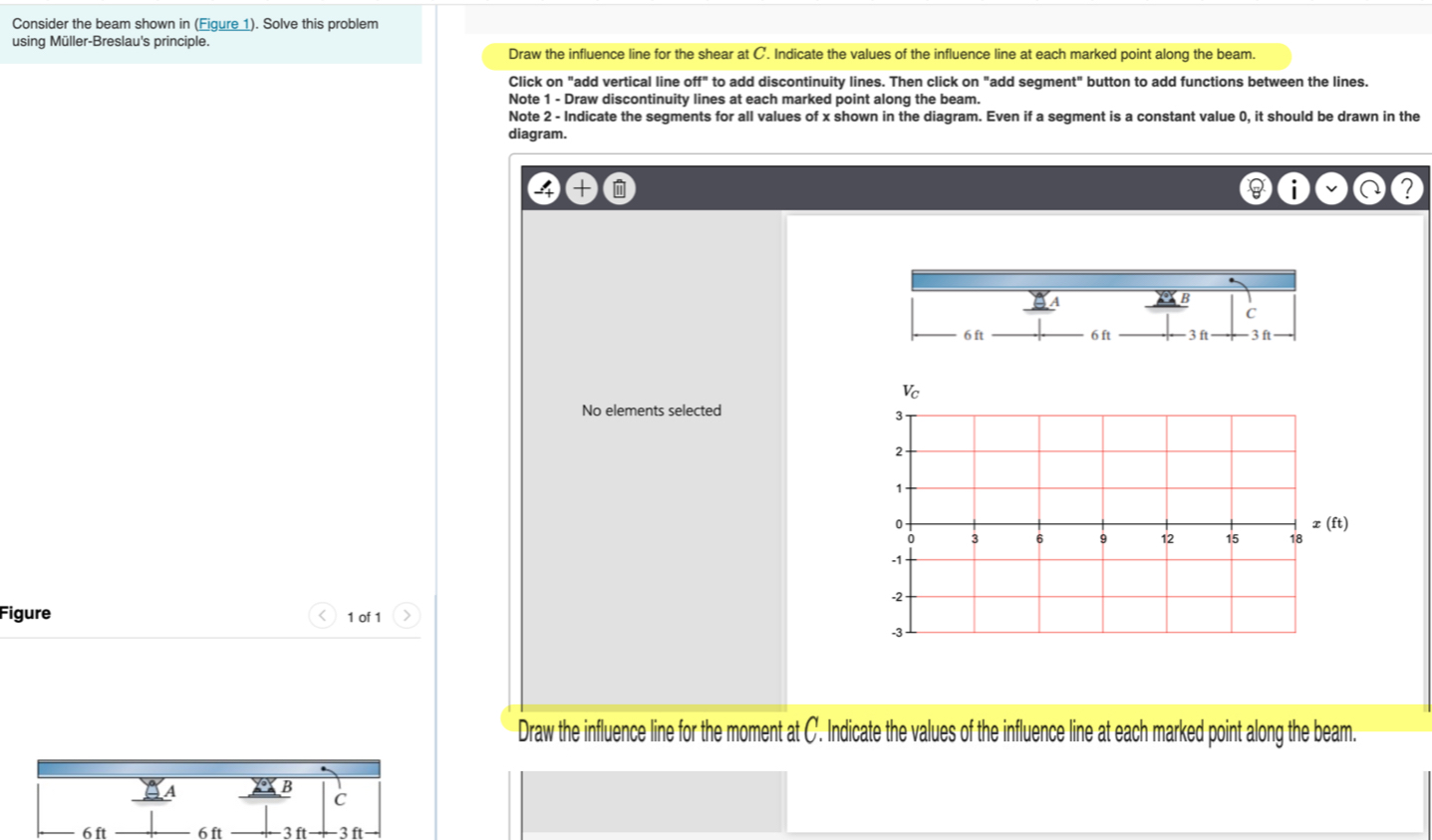 Consider the beam shown in (Figure 1). Solve this problem using Müller-Breslau's principle.

Figure

1 of 1

A B C

6 ft 6 ft 3 ft 3 ft

Draw the influence line for the shear at $C$. Indicate the values of the influence line at each marked point along the beam.

Click on "add vertical line off" to add discontinuity lines. Then click on "add segment" button to add functions between the lines.
Note 1 - Draw discontinuity lines at each marked point along the beam.
Note 2 - Indicate the segments for all values of x shown in the diagram. Even if a segment is a constant value 0, it should be drawn in the diagram.

No elements selected

A B C

6 ft 6 ft 3 ft 3 ft

$V_C$

3
2
1
0
-1
-2
-3

0 3 6 9 12 15 18 $x$ (ft)

Draw the influence line for the moment at $C$. Indicate the values of the influence line at each marked point along the beam.