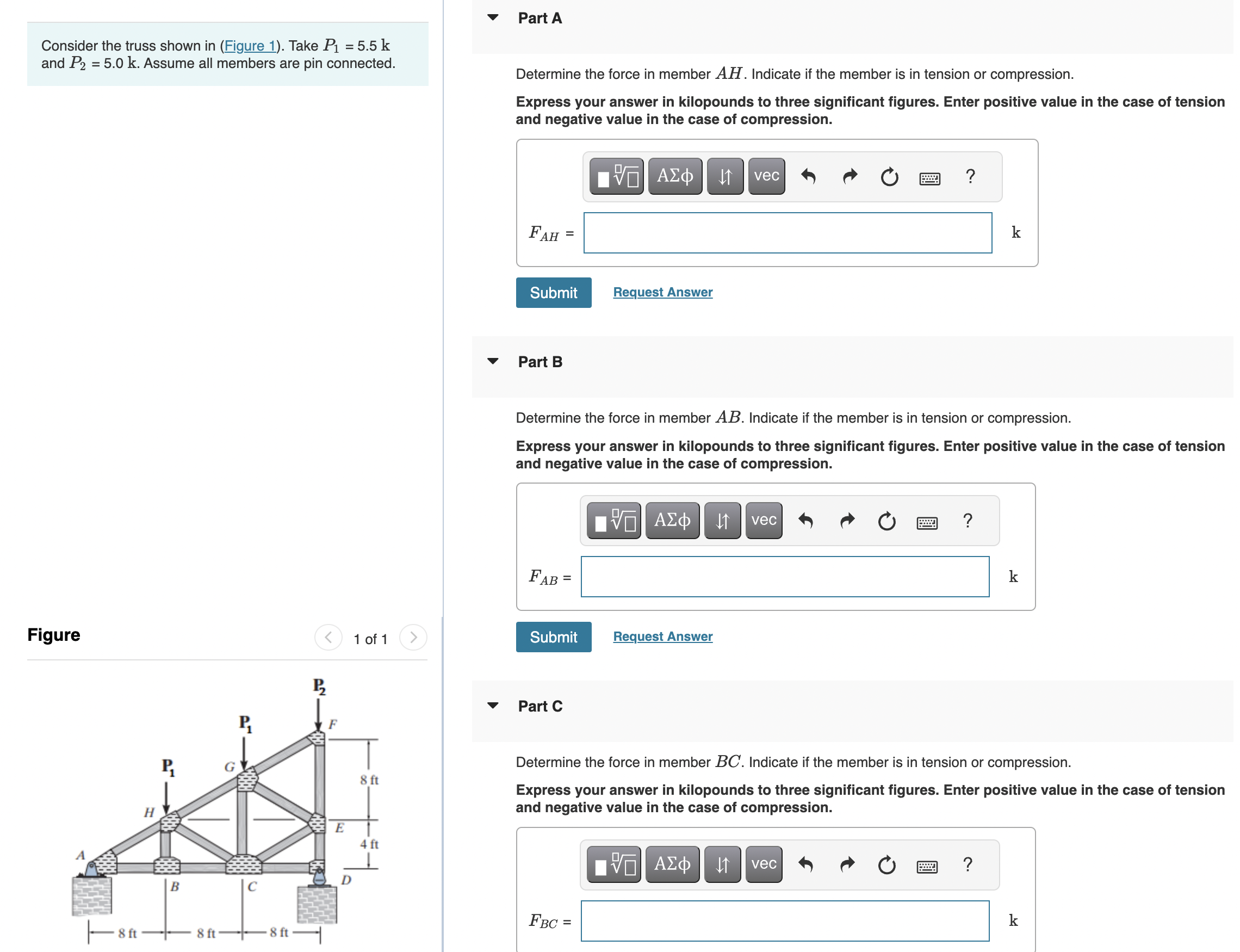 Consider the truss shown in (Figure 1). Take $P_1$ = 5.5 k and $P_2$ = 5.0 k. Assume all members are pin connected.

Figure

1 of 1

$P_2$
$P_1$
$P_1$
F
G
H
E
A
B
C
D
8 ft
4 ft
8 ft
8 ft
8 ft

Part A

Determine the force in member $AH$. Indicate if the member is in tension or compression.

Express your answer in kilopounds to three significant figures. Enter positive value in the case of tension and negative value in the case of compression.

ΑΣφ vec ?

$F_{AH}$ = k

Submit Request Answer

Part B

Determine the force in member $AB$. Indicate if the member is in tension or compression.

Express your answer in kilopounds to three significant figures. Enter positive value in the case of tension and negative value in the case of compression.

ΑΣφ vec ?

$F_{AB}$ = k

Submit Request Answer

Part C

Determine the force in member $BC$. Indicate if the member is in tension or compression.

Express your answer in kilopounds to three significant figures. Enter positive value in the case of tension and negative value in the case of compression.

ΑΣφ vec ?

$F_{BC}$ = k