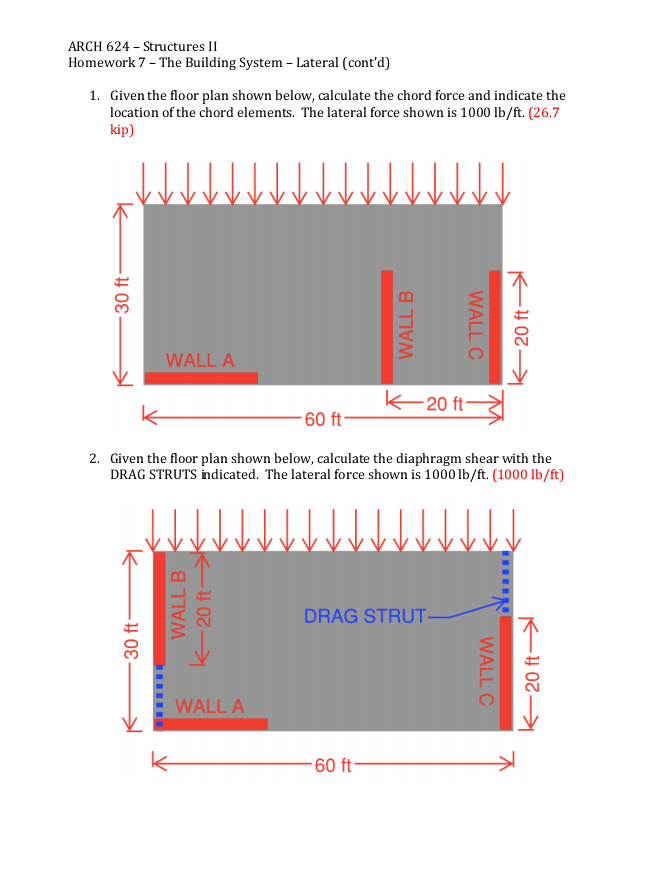 ARCH 624 – Structures II
Homework 7 – The Building System – Lateral (cont'd)

1. Given the floor plan shown below, calculate the chord force and indicate the location of the chord elements. The lateral force shown is 1000 lb/ft. (26.7 kip)

30 ft
WALL A
WALL B
WALL C
20 ft
20 ft
60 ft

2. Given the floor plan shown below, calculate the diaphragm shear with the DRAG STRUTS indicated. The lateral force shown is 1000 lb/ft. (1000 lb/ft)

30 ft
WALL B
20 ft
DRAG STRUT
WALL A
WALL C
20 ft
60 ft